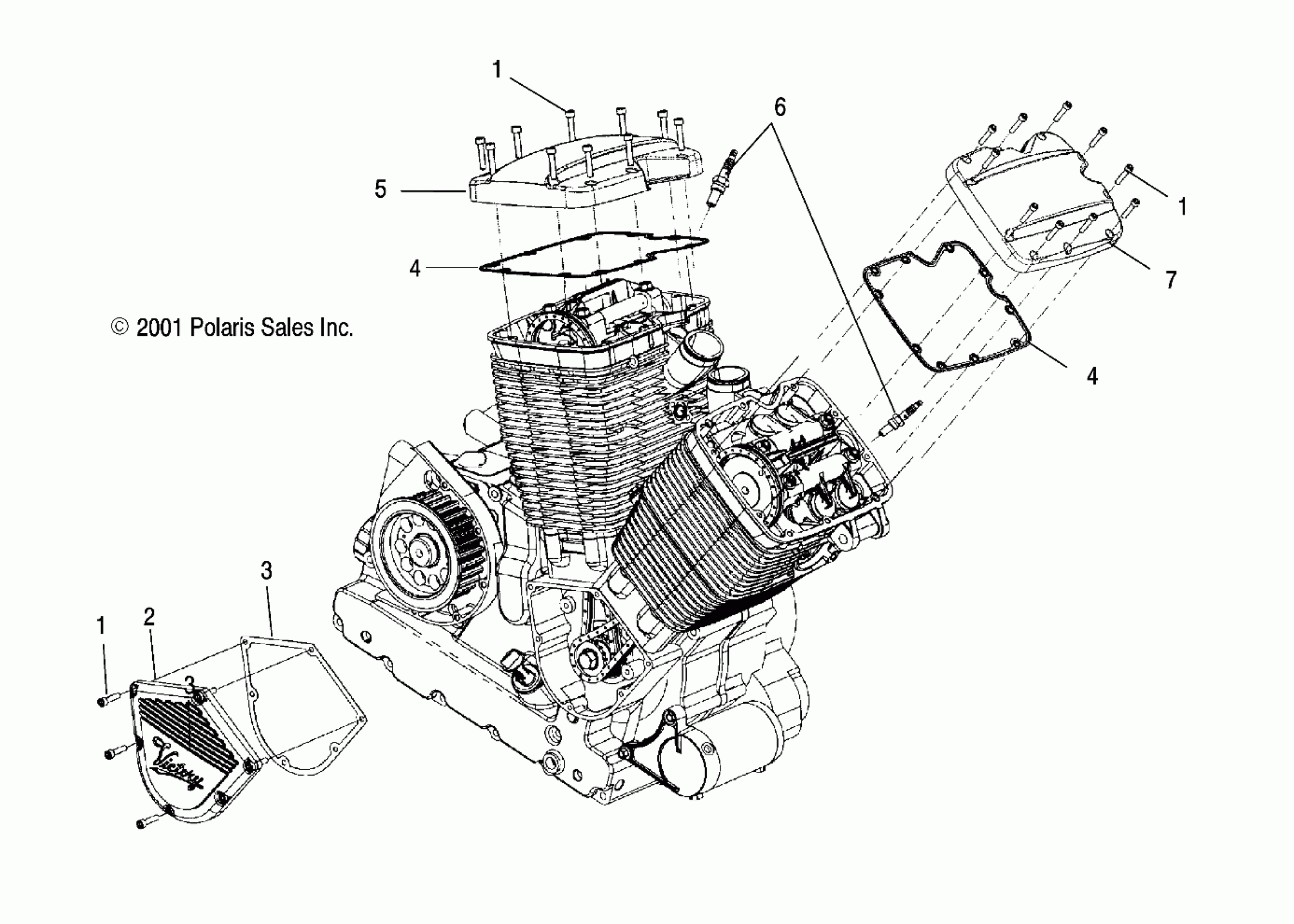 1
6
5
1
4
7
© 2001 Polaris Sales Inc.
4
3
1
2
3
Victory