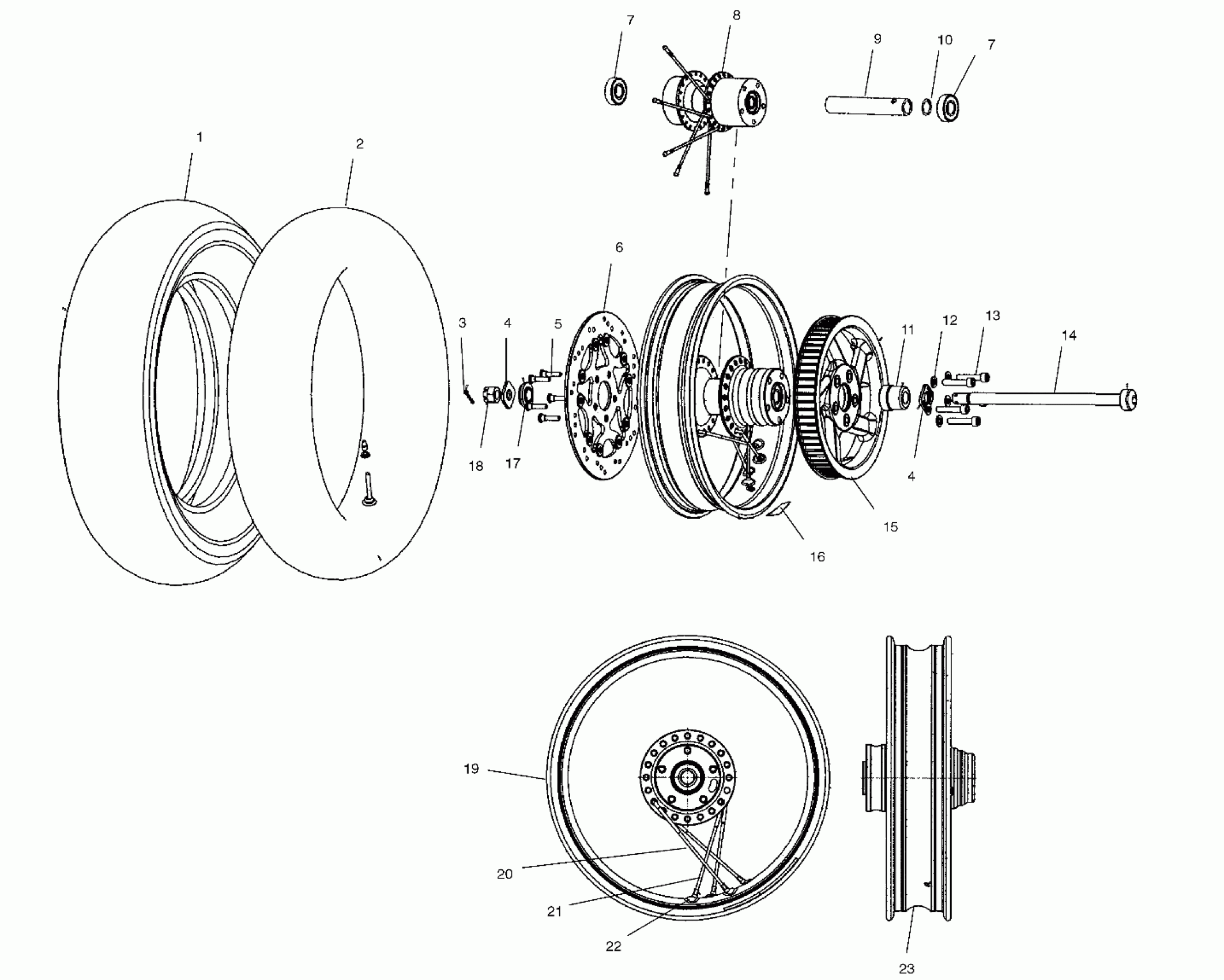 7
8
9
10
7
1
2
6
3
4
5
11
12
13
14
18
17
4
15
16
19
20
21
22
23