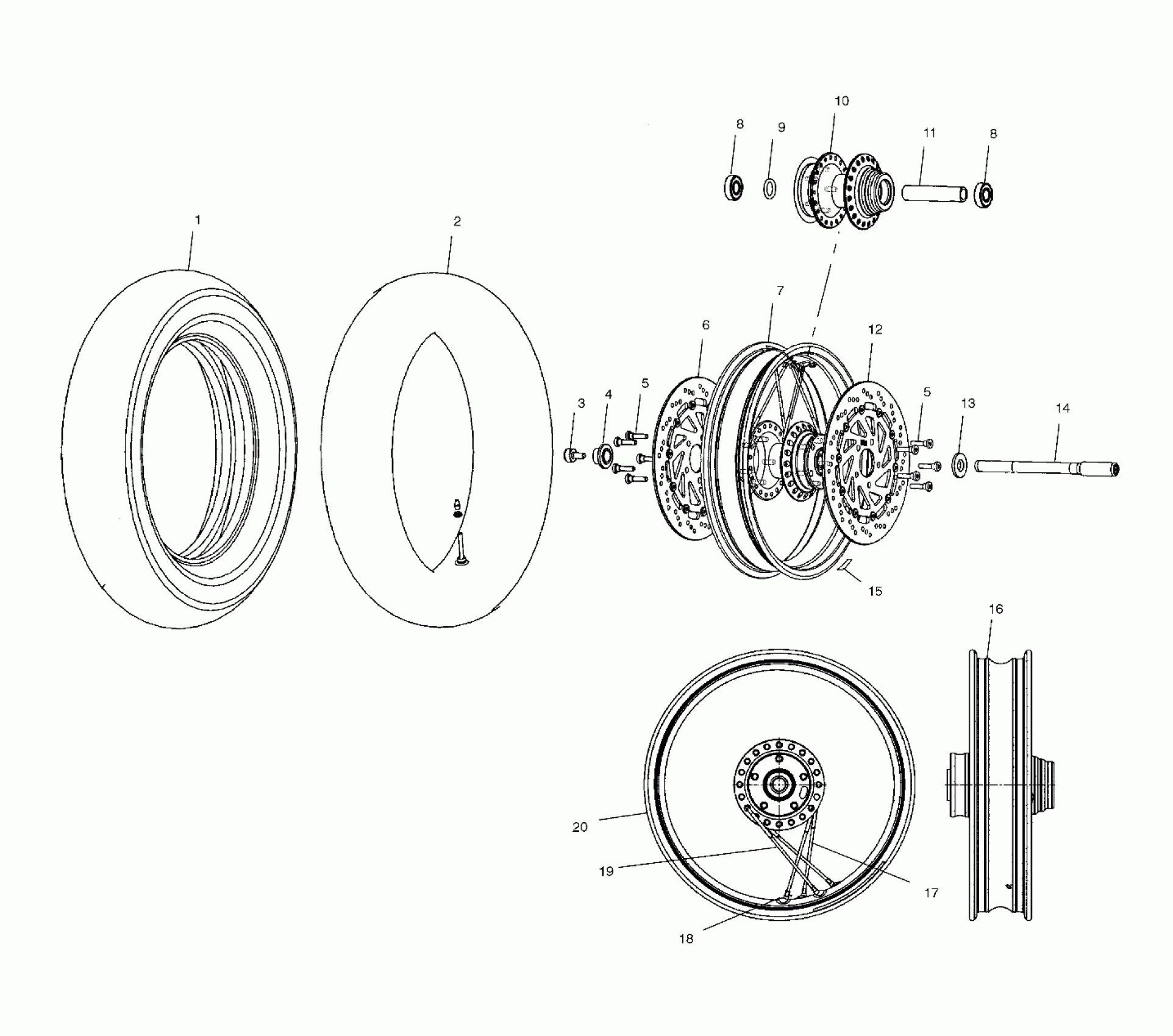 10
8
9
11
8
1
2
7
6
12
3
4
5
5
13
14
15
16
20
19
17
18