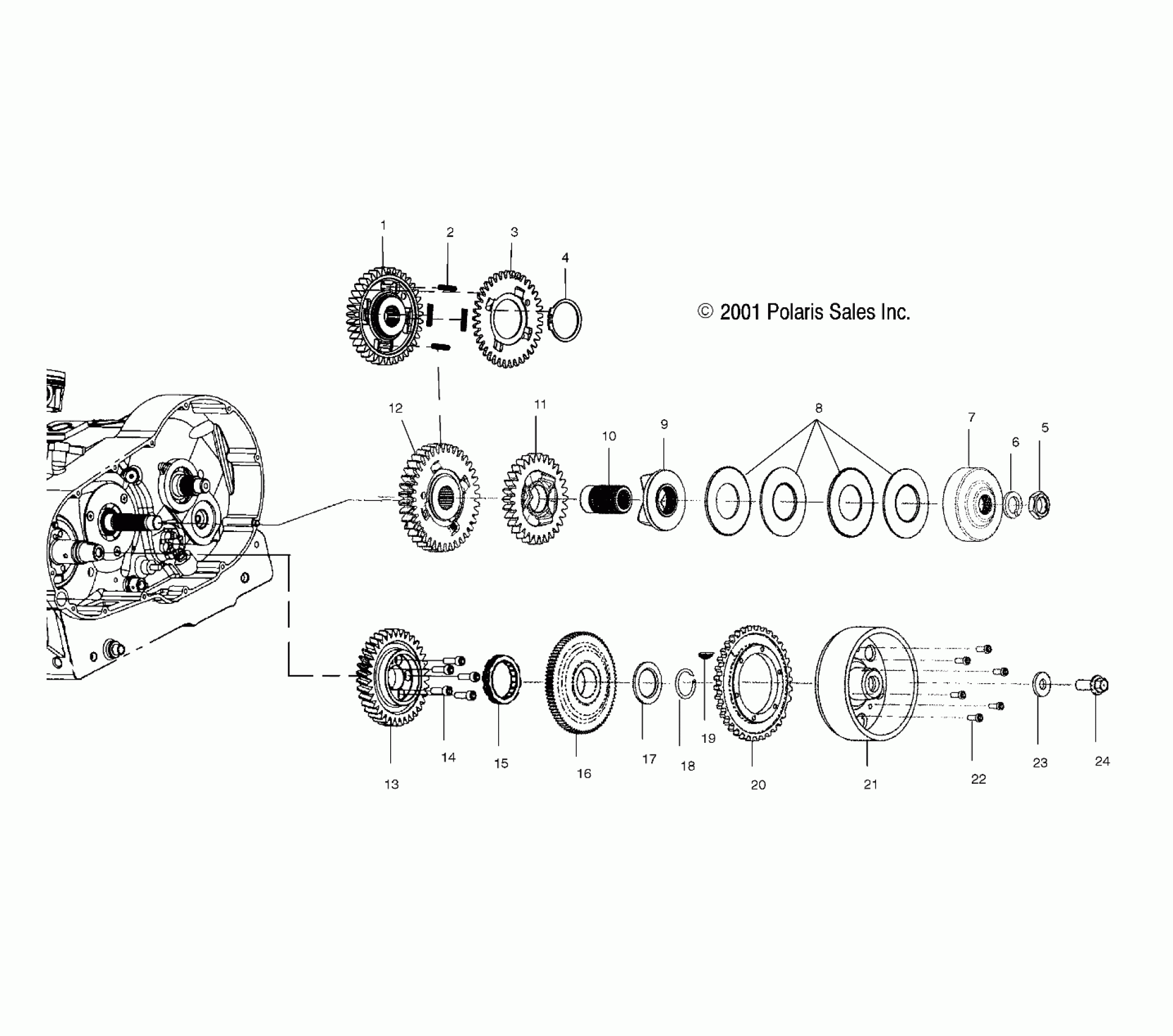 1
2
3
4
© 2001 Polaris Sales Inc.
12
11
10
9
8
7
6
5
13
14
15
16
17
18
19
20
21
22
23
24