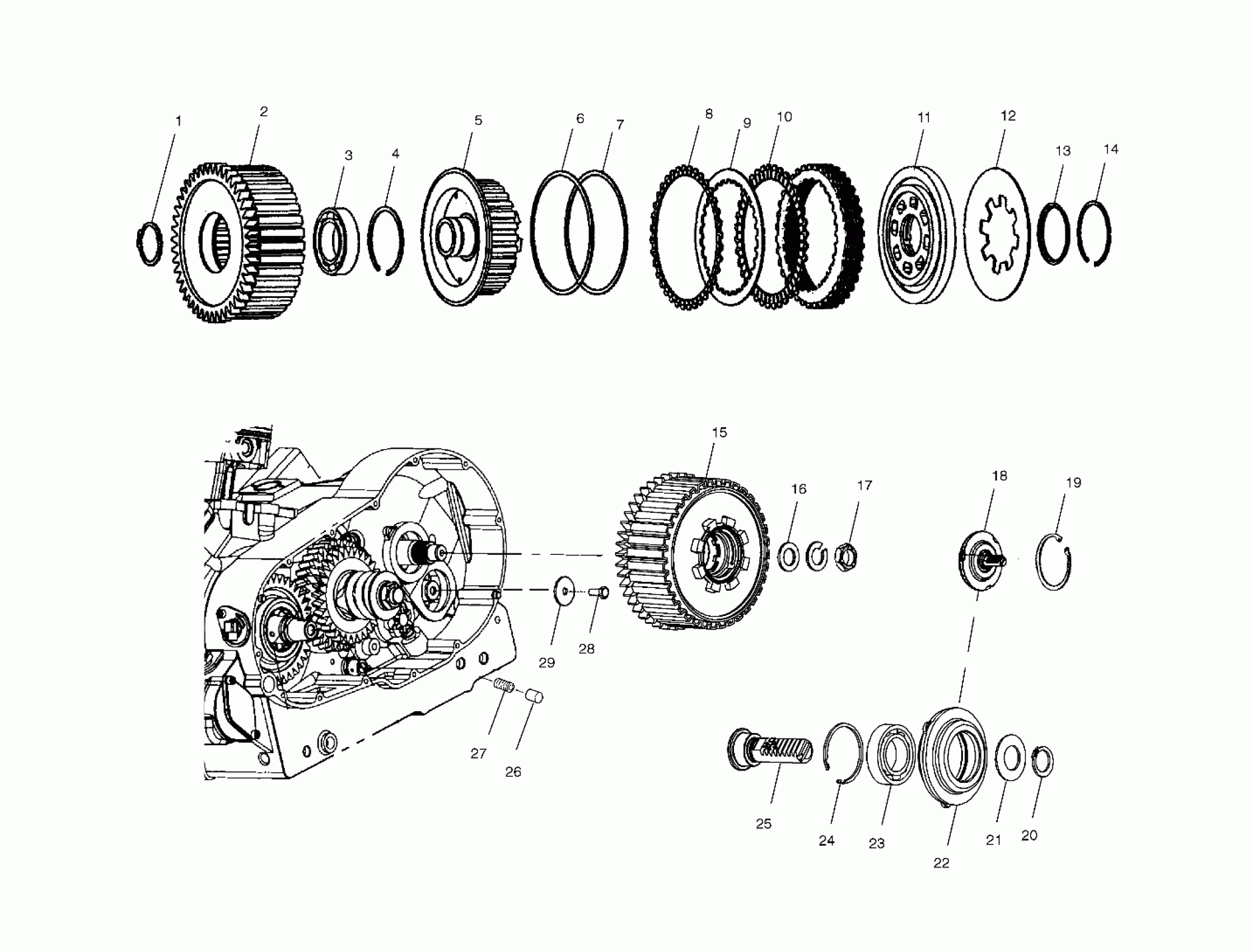 1 2 3 4 5 6 7 8 9 10 11 12 13 14

15 16 17 18 19

29 28

27 26

25 24 23 22 21 20