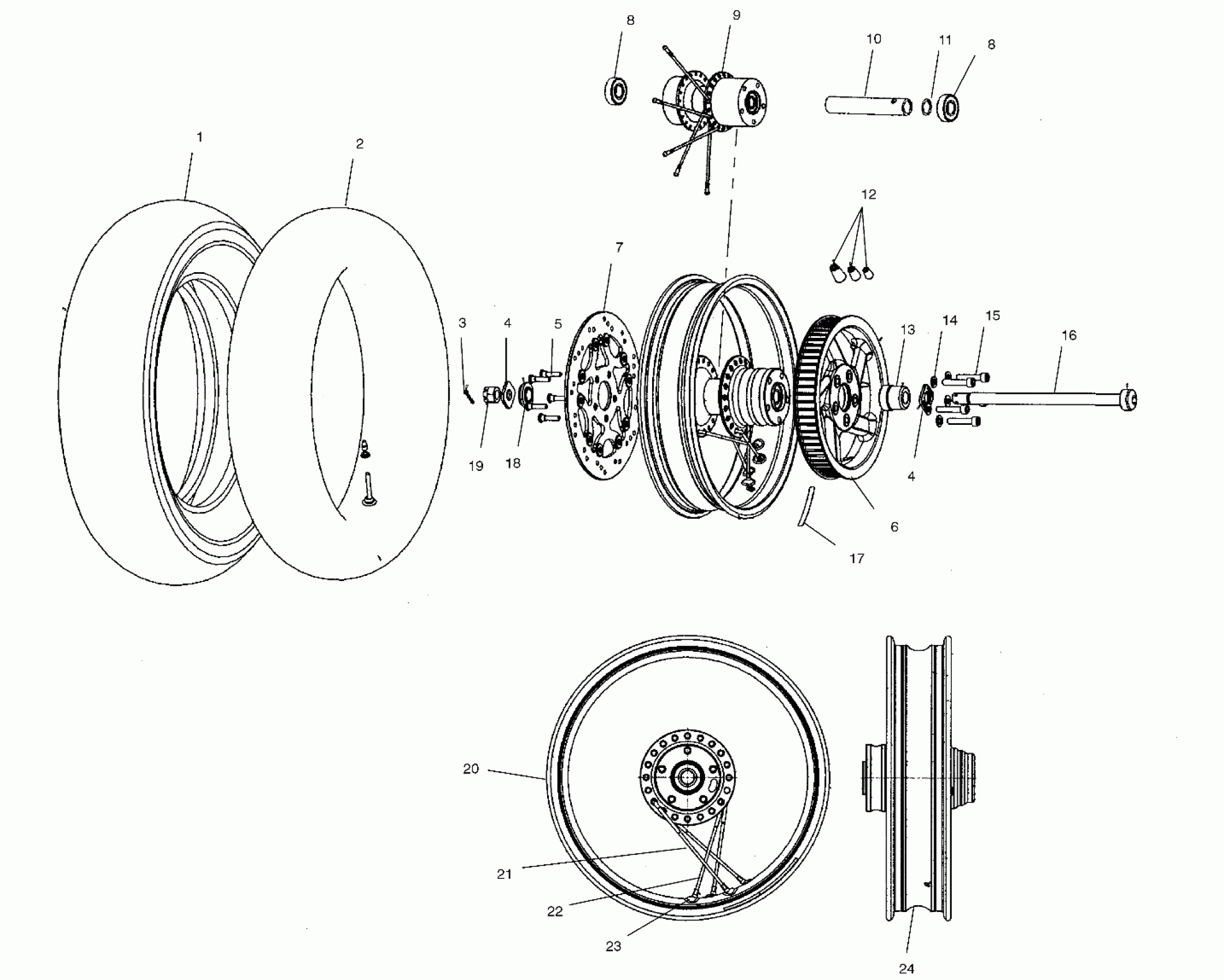 8
9
10
11
8
1
2
12
7
3
4
5
13
14
15
16
19
18
4
6
17
20
21
22
23
24