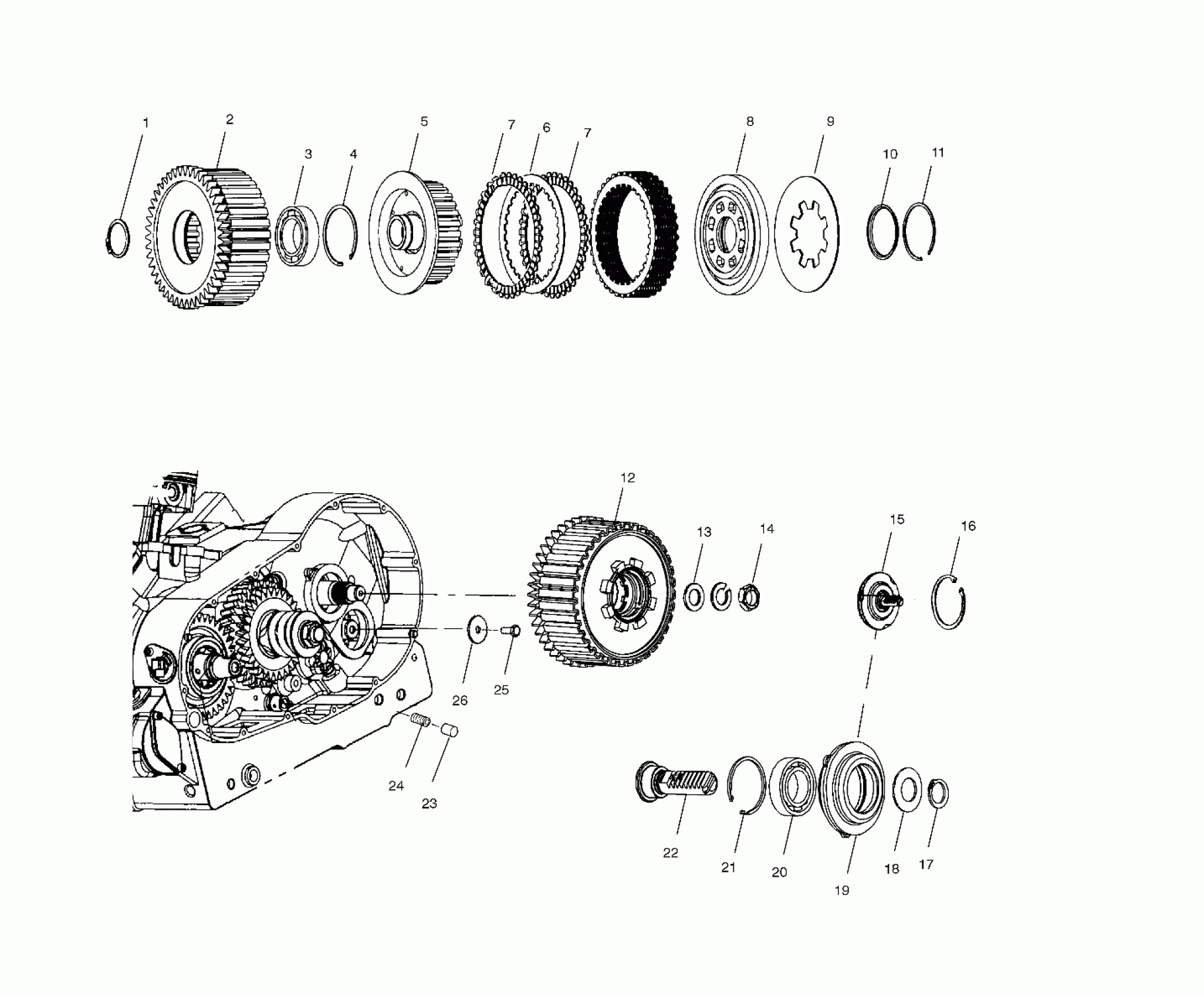 1 2 3 4 5 7 6 7 8 9 10 11

12 13 14 15 16

26 25

24 23

22 21 20 19 18 17