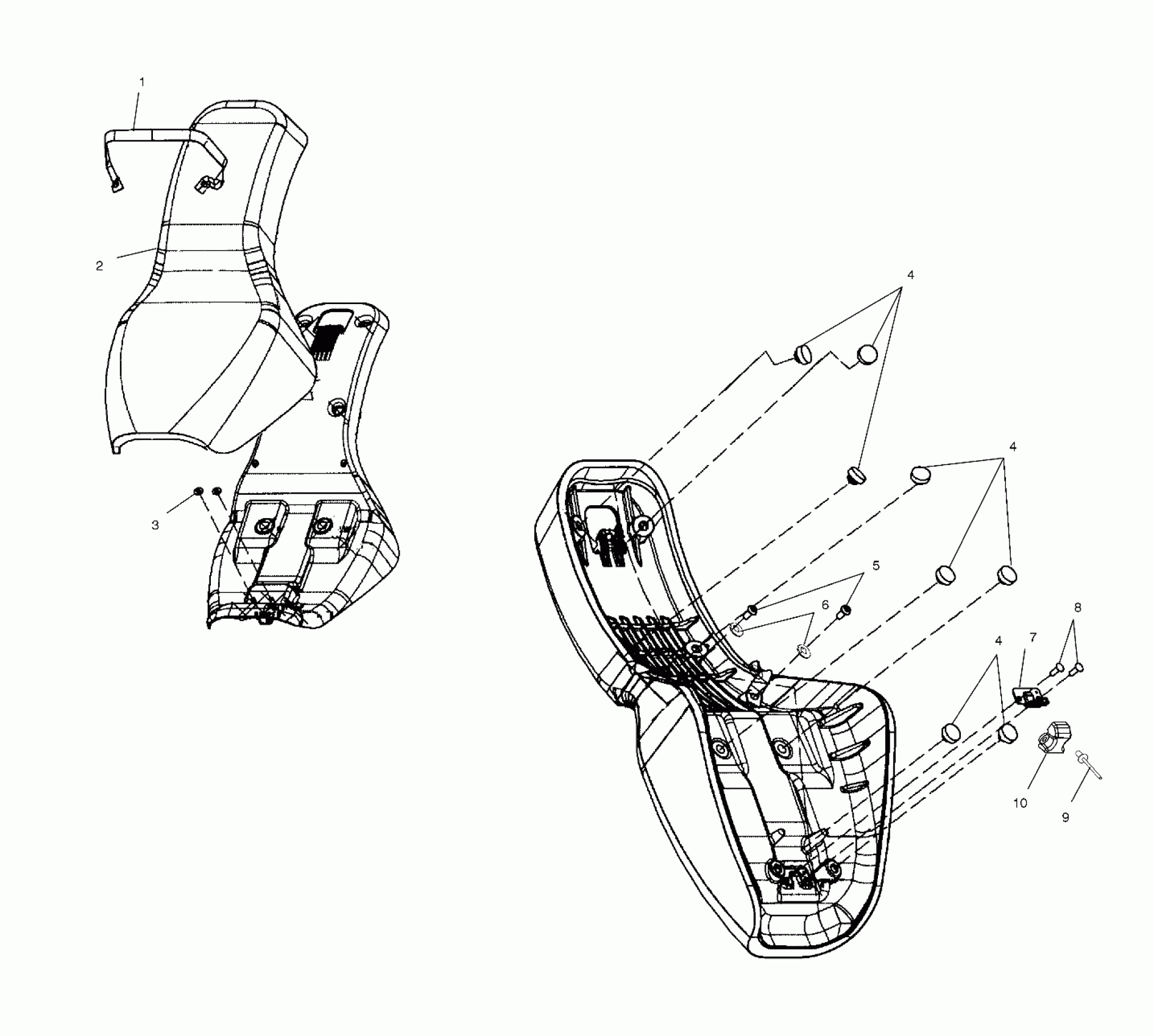 1
2
3
4
4
5
6
4
7
8
10
9