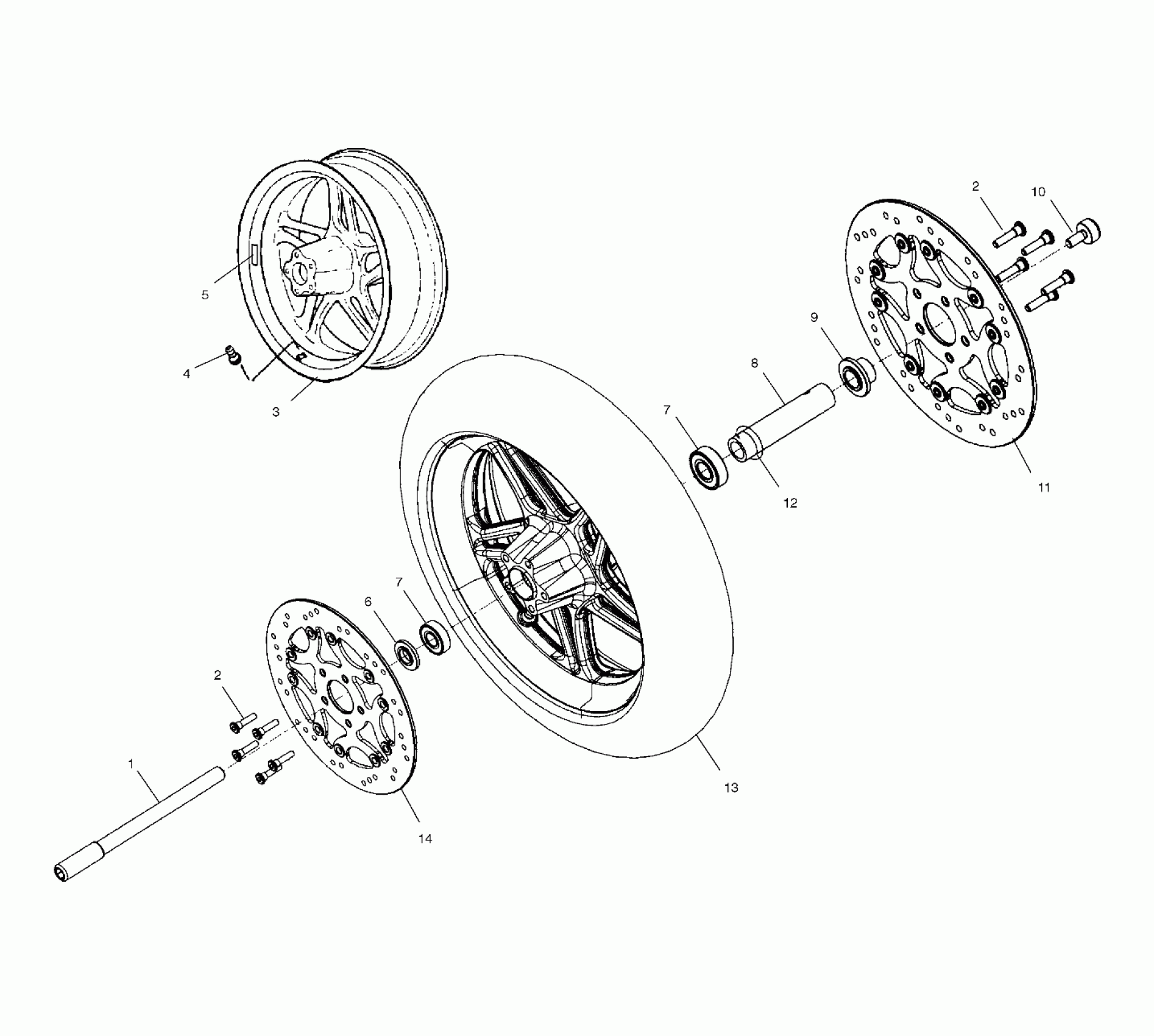 2
10
5
9
4
8
3
7
12
11
7
6
2
1
13
14