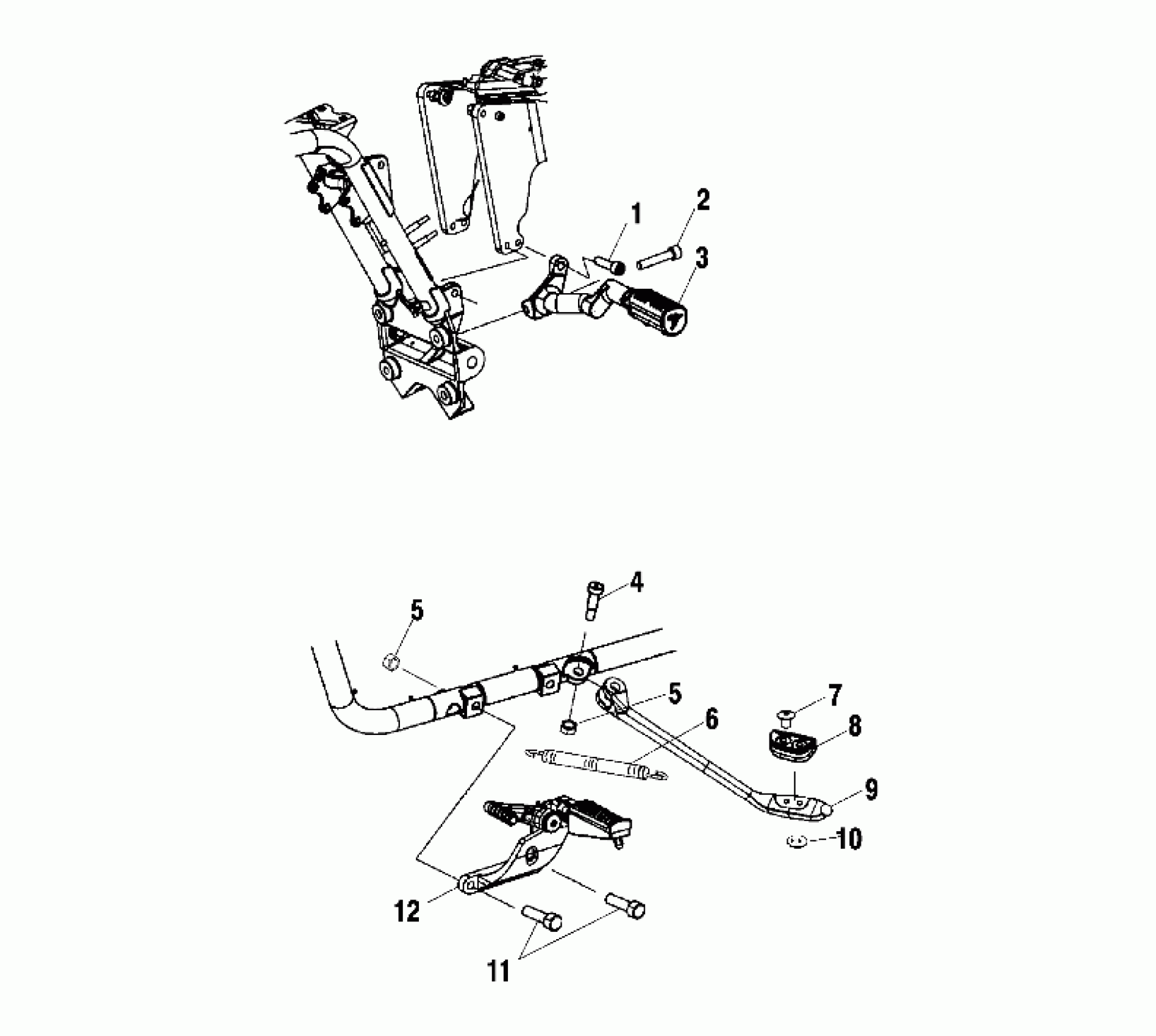 1
2
3
4
5
5
6
7
8
9
10
12
11