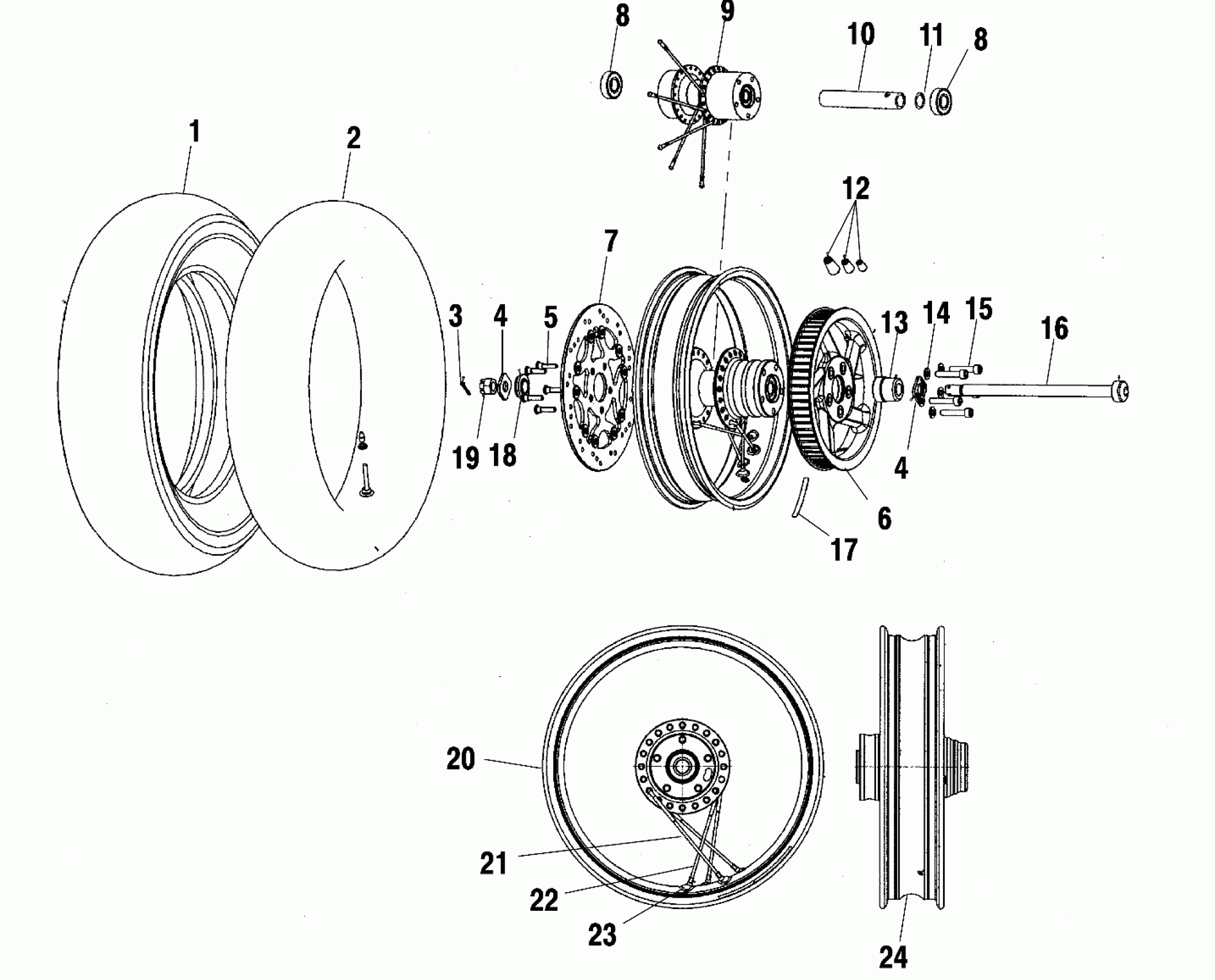 8
9
10
11
8
1
2
12
7
3
4
5
13
14
15
16
19
18
4
6
17
20
21
22
23
24