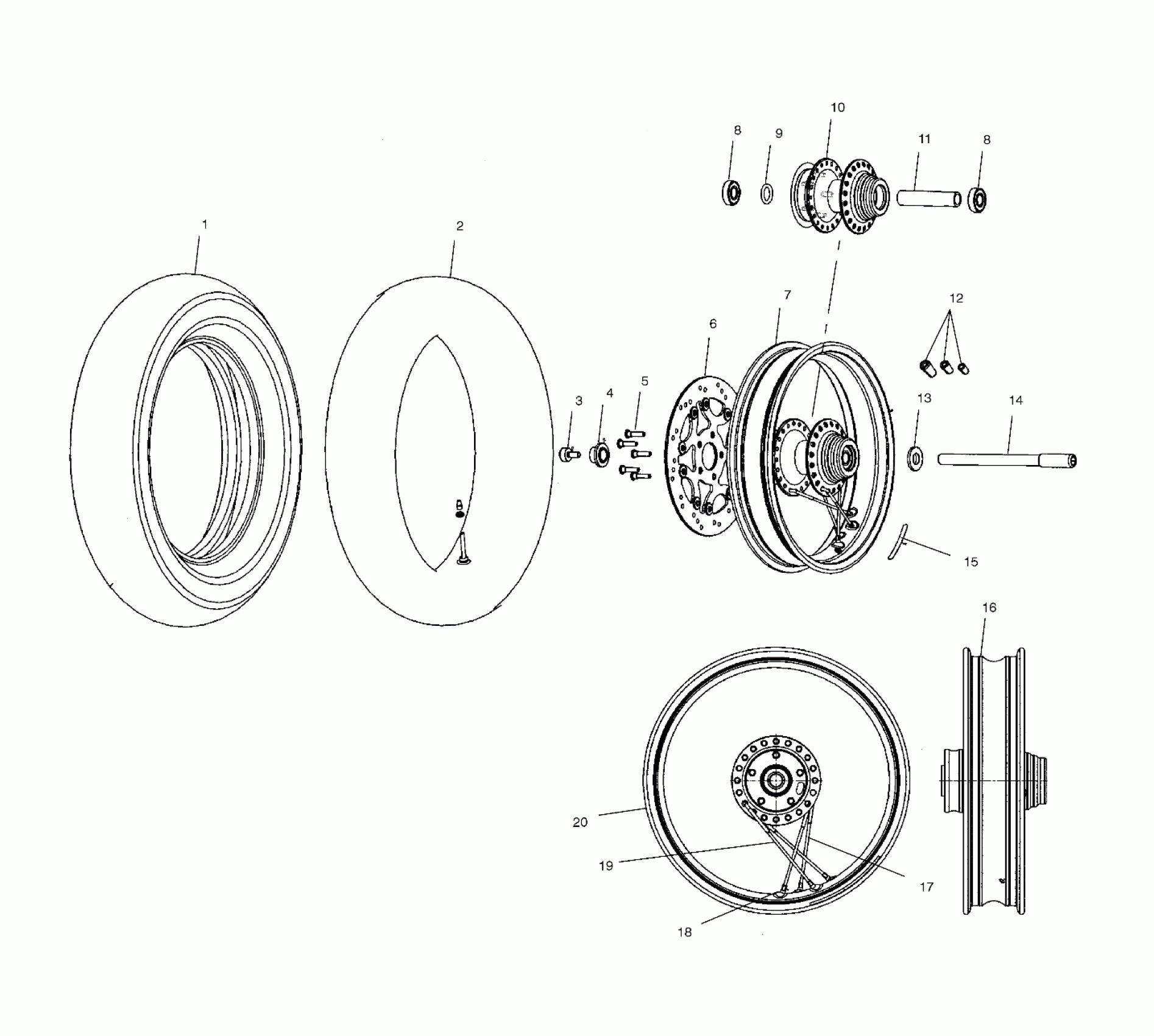 10
8
9
11
8
1
2
7
12
6
5
3
4
13
14
15
16
20
19
17
18