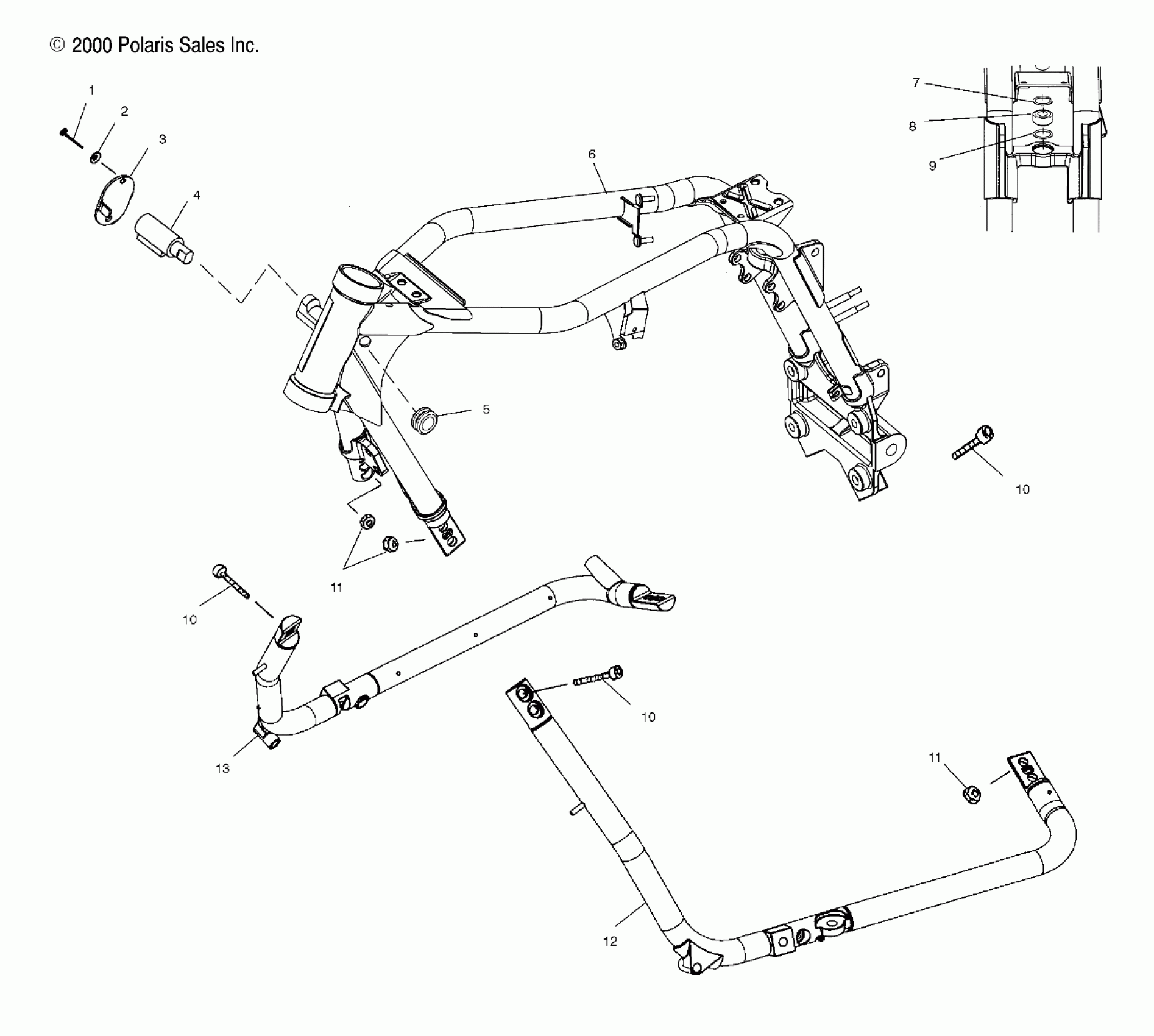 © 2000 Polaris Sales Inc.

1
2
3
4
6
7
8
9
5
10
11
10
10
13
11
12