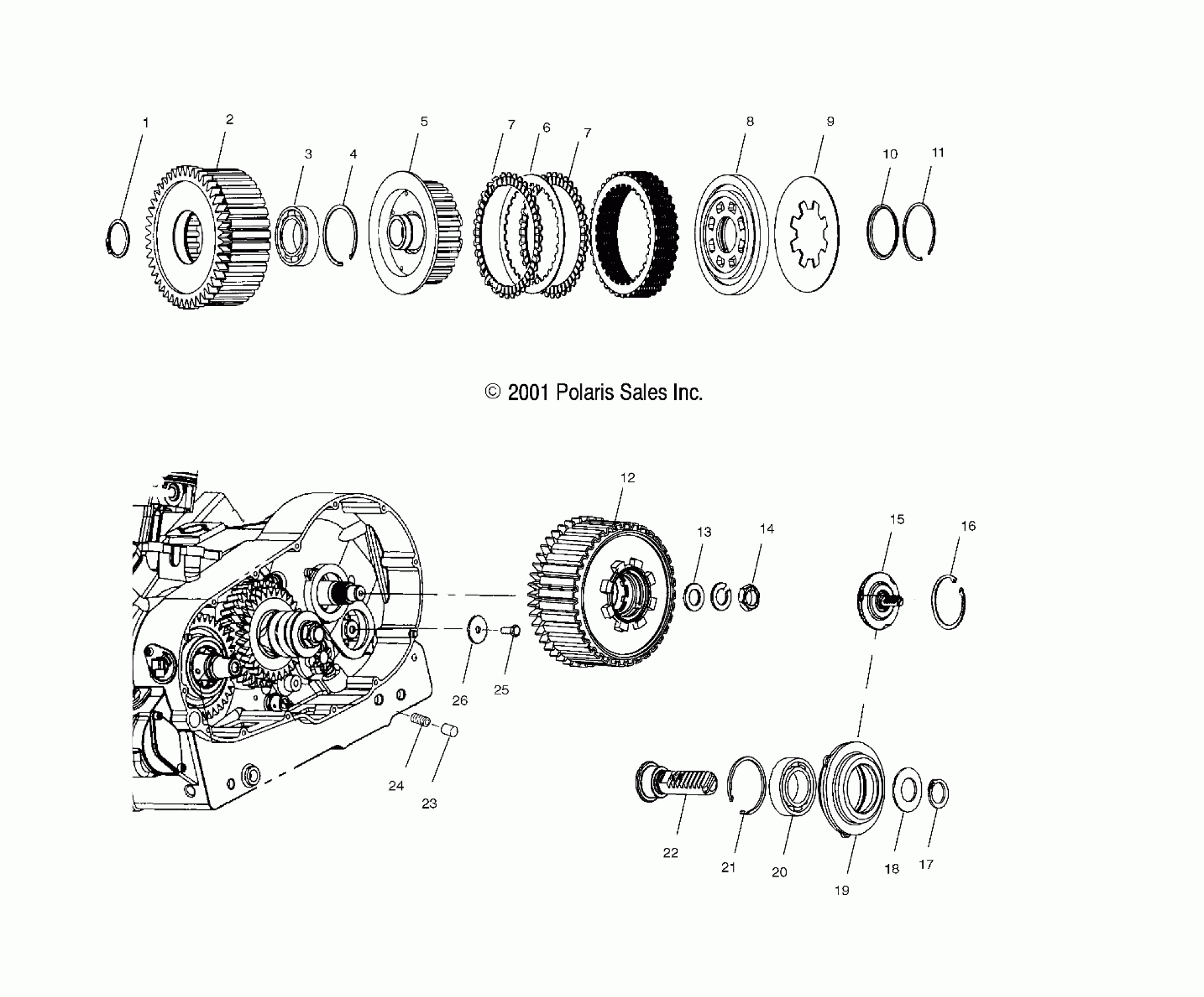 1 2 3 4 5 7 6 7 8 9 10 11

© 2001 Polaris Sales Inc.

12 13 14 15 16

26 25

24 23

22 21 20 19 18 17