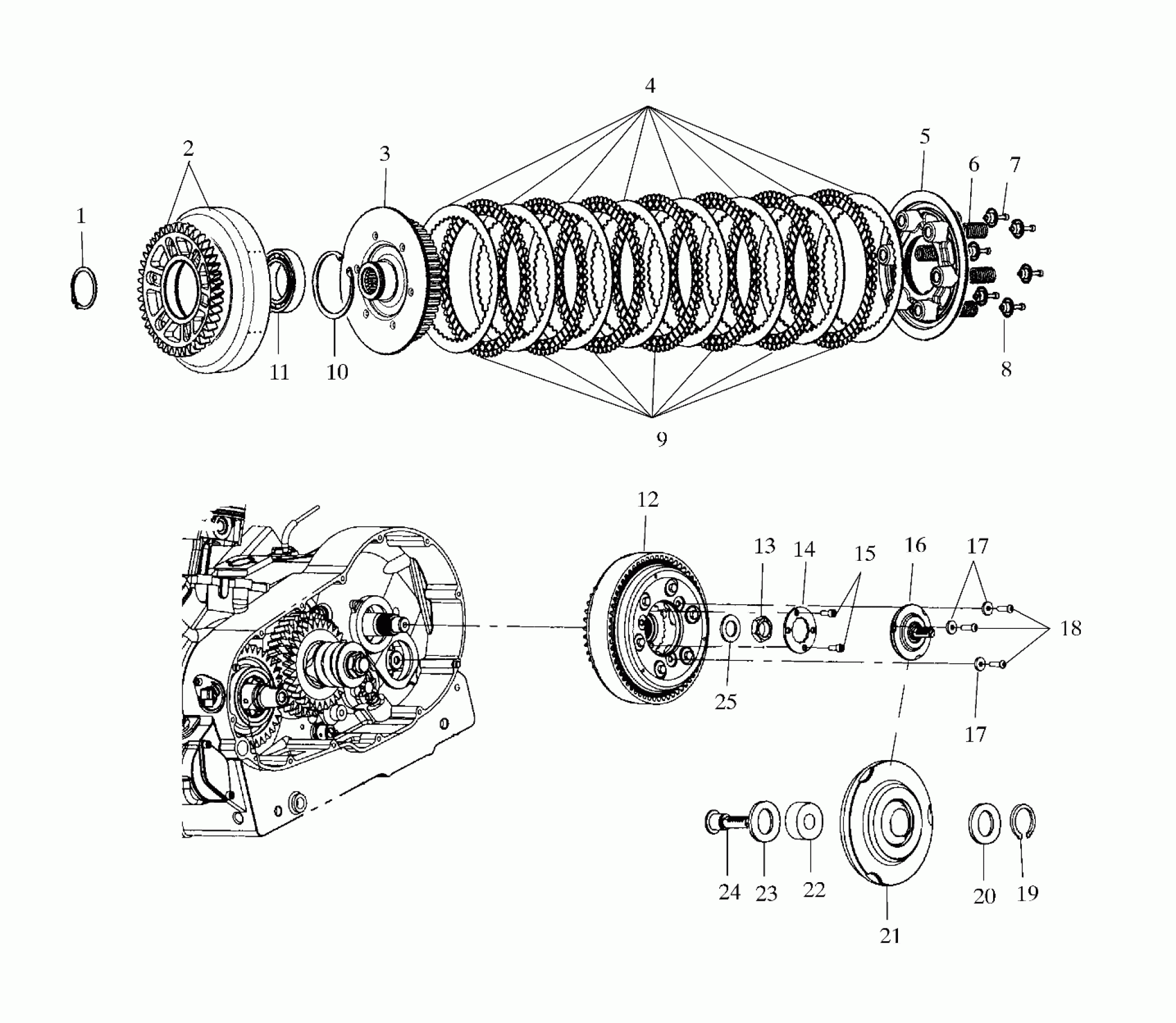 4
2
3
5
6
7
1
11
10
8
9
12
13
14
15
16
17
18
25
17
24
23
22
21
20
19