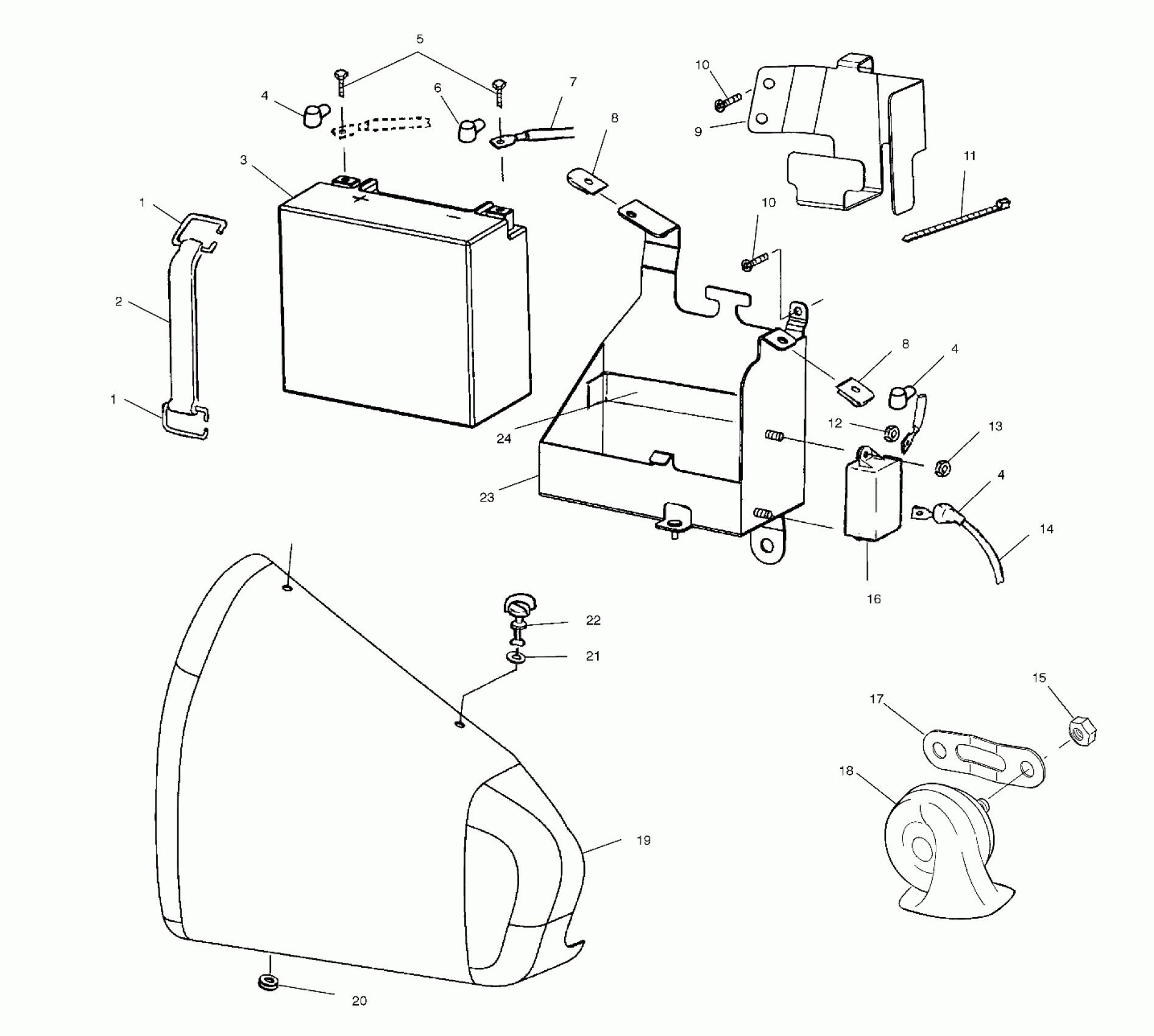 5
10
4
6
7
8
9
3
11
1
10
2
8
4
1
12
13
24
4
23
14
16
22
21
15
17
18
19
20