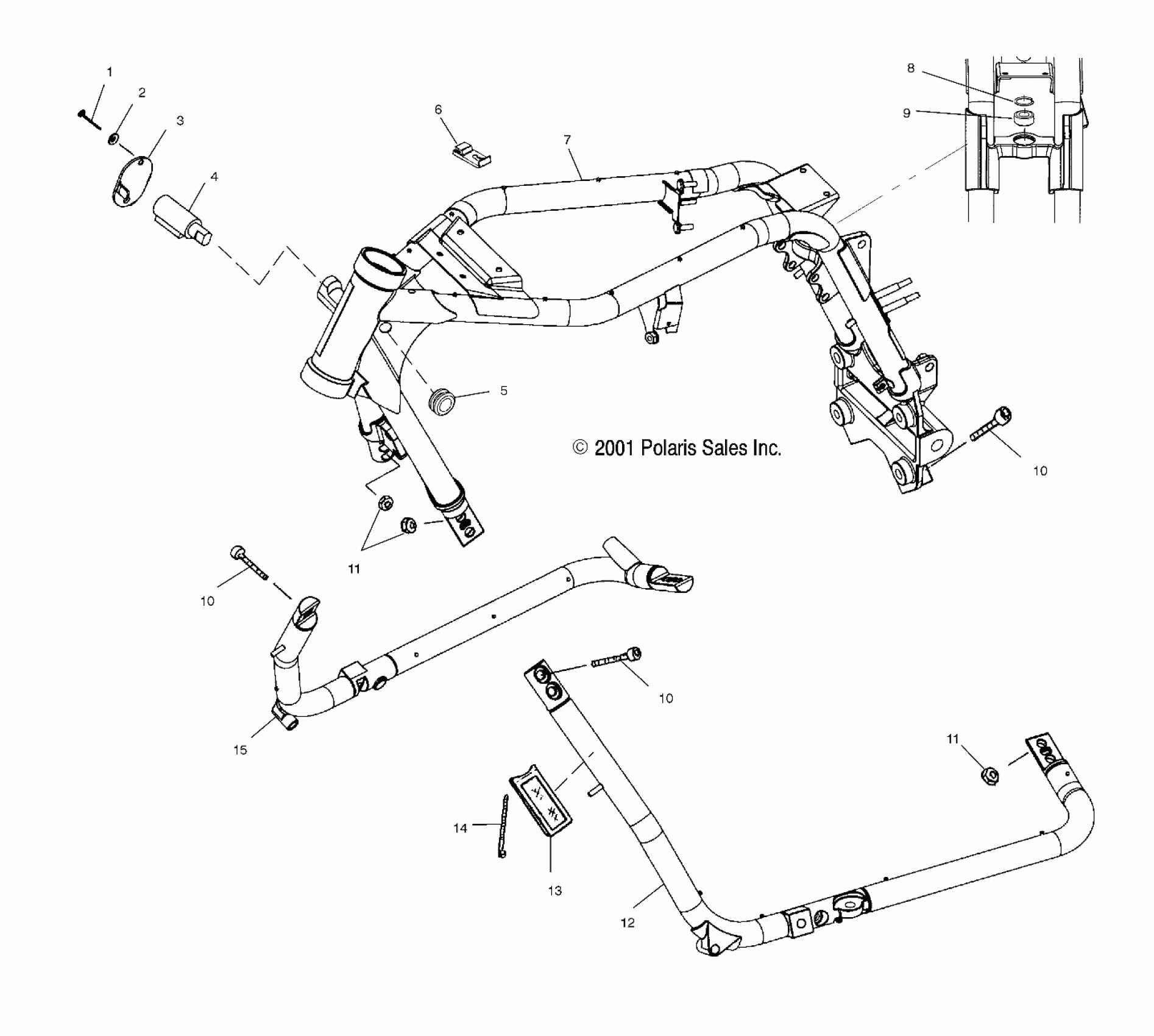 1
2
3
4
6
7
8
9
5
© 2001 Polaris Sales Inc.
10
11
10
10
15
11
14
13
12