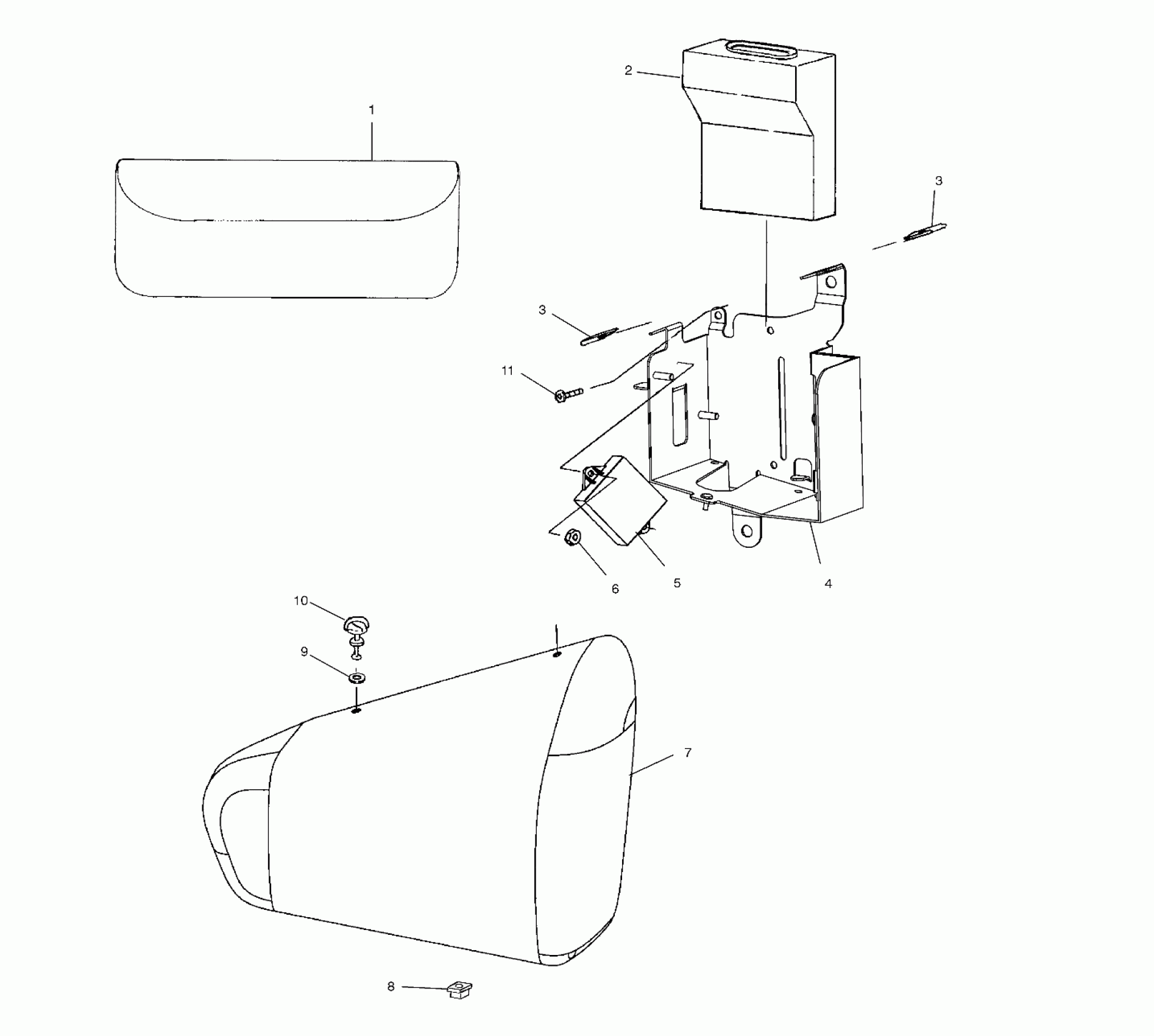 2
1
3
3
11
6
5
4
10
9
7
8