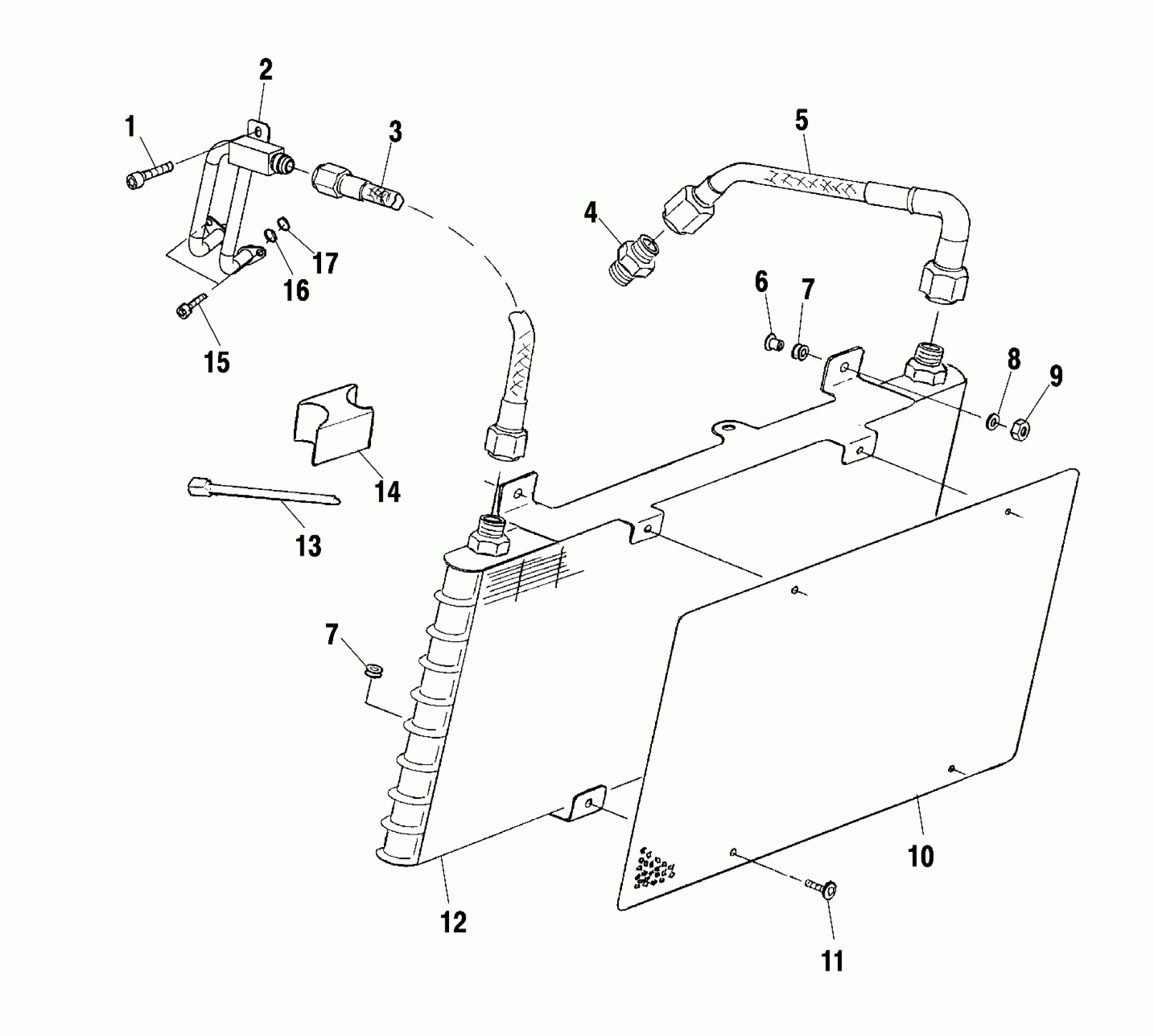 2
1
3
5
4
17
16
15
6
7
8
9
14
13
7
10
12
11