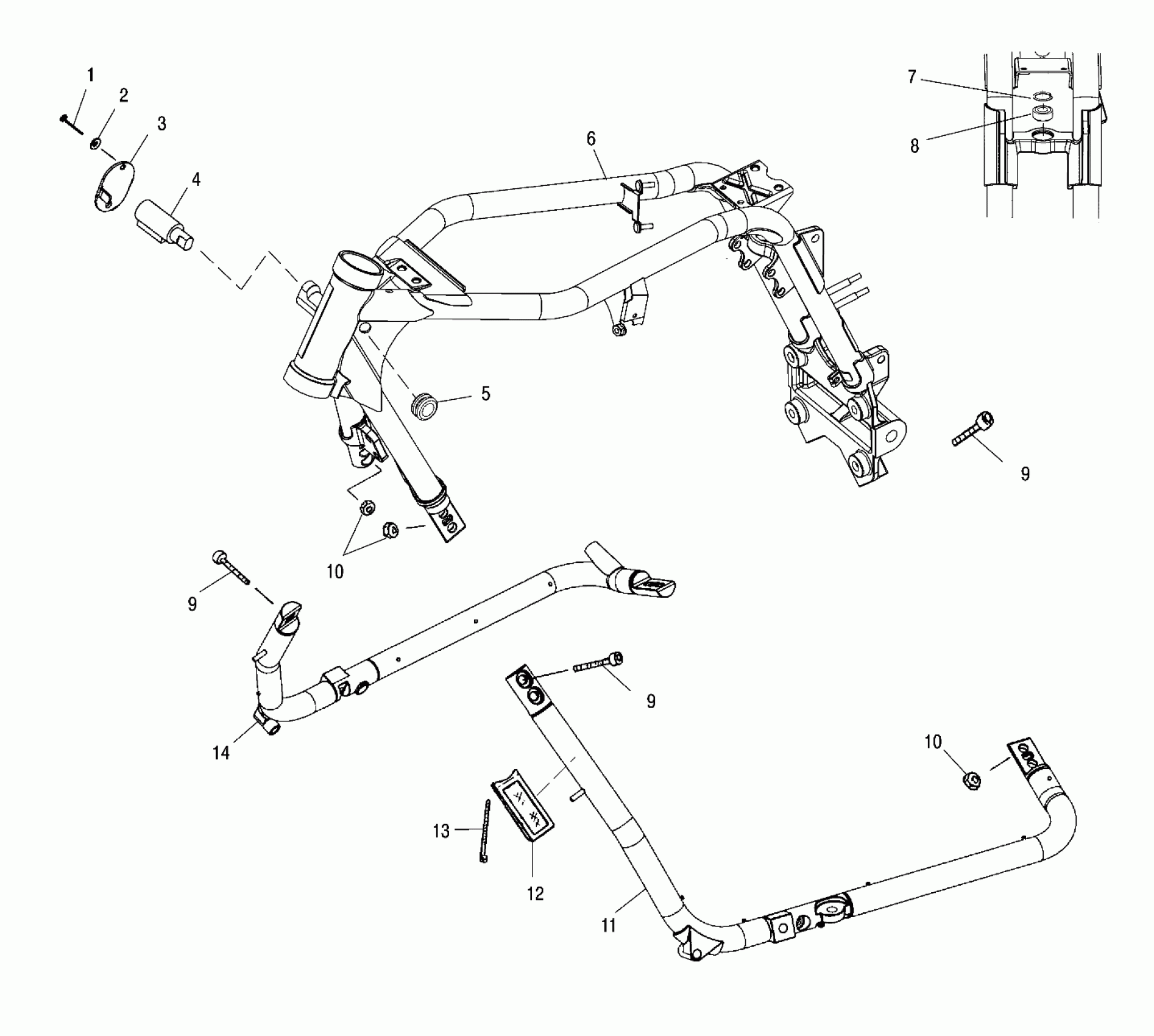 1
2
3
4
6
7
8
5
9
10
9
9
14
10
13
12
11