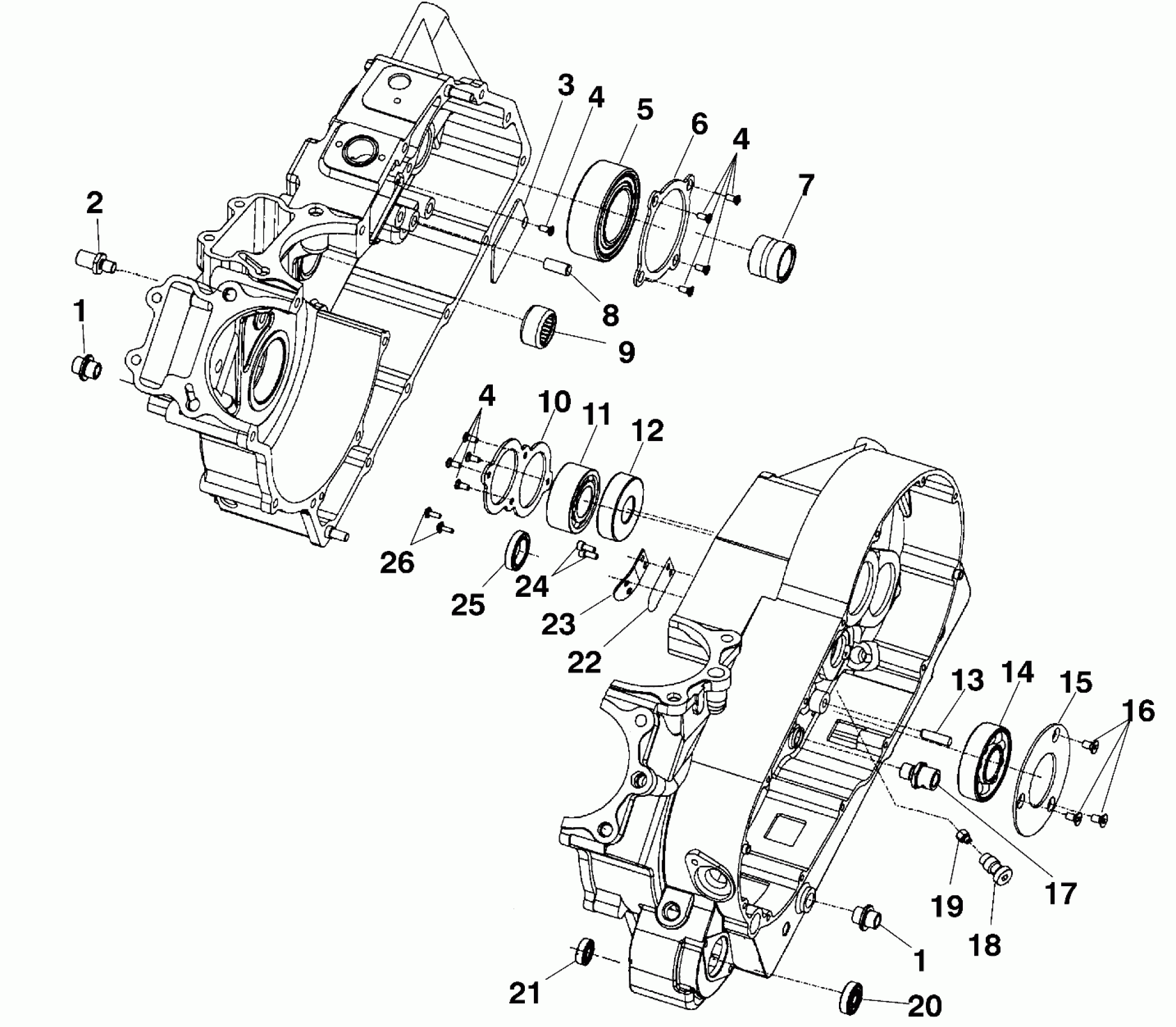 3
4
5
6
4
7
2
1
8
9
4
10
11
12
26
25
24
23
22
13
14
15
16
17
19
18
1
21
20