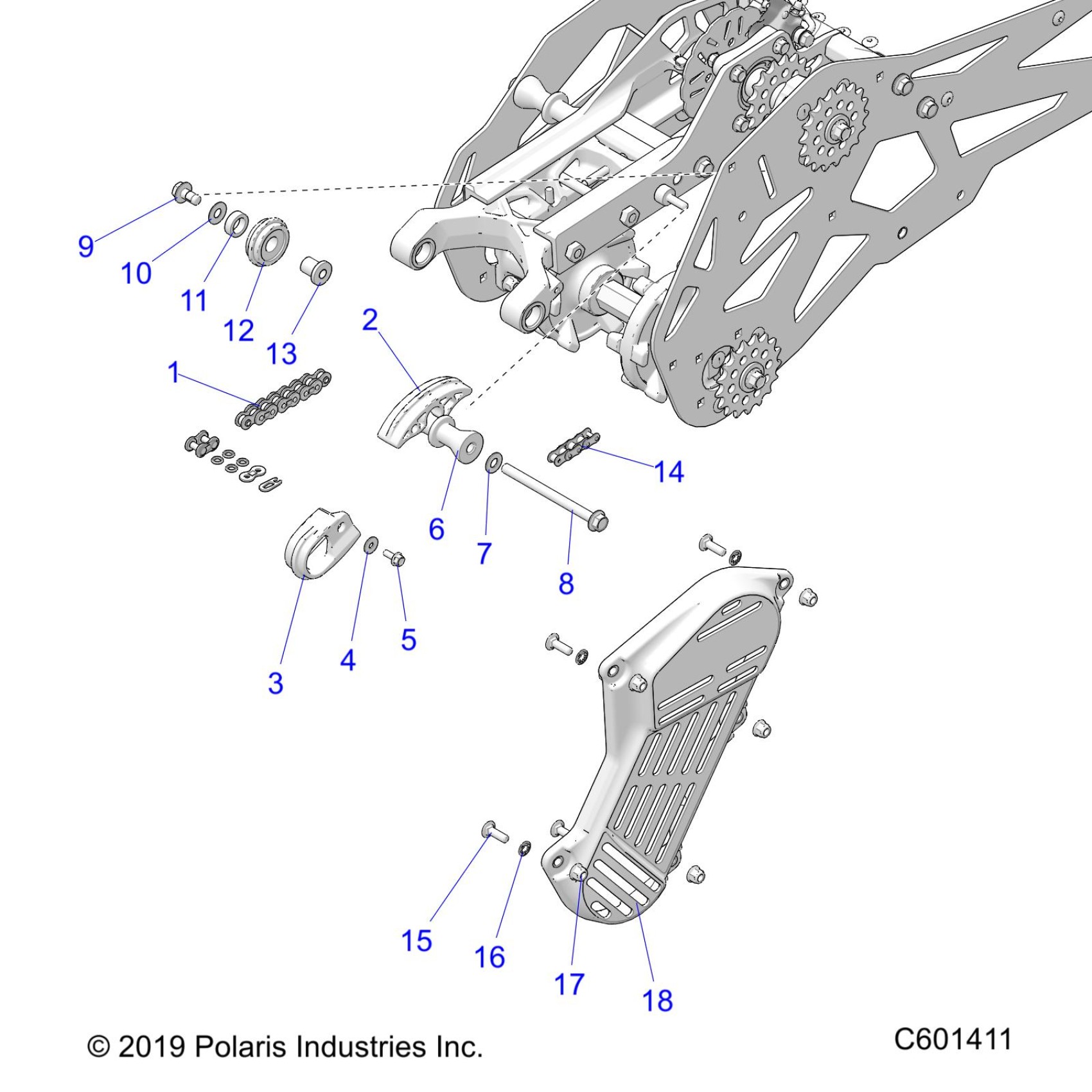 9
10
11
12
13
2
1
14
6
7
8
3
4
5
15
16
17
18

© 2019 Polaris Industries Inc.

C601411