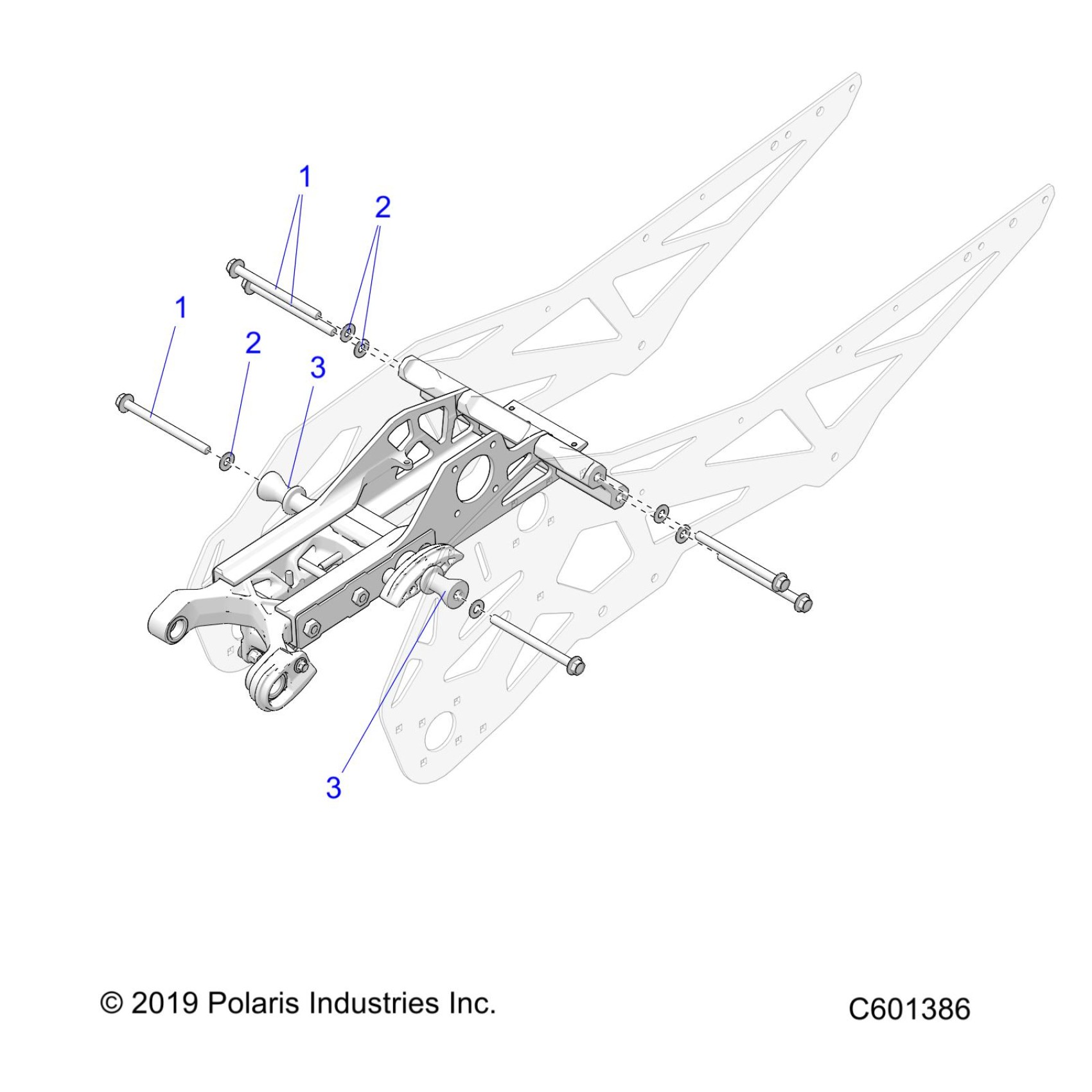 1
2
1
2
3
3

© 2019 Polaris Industries Inc.

C601386