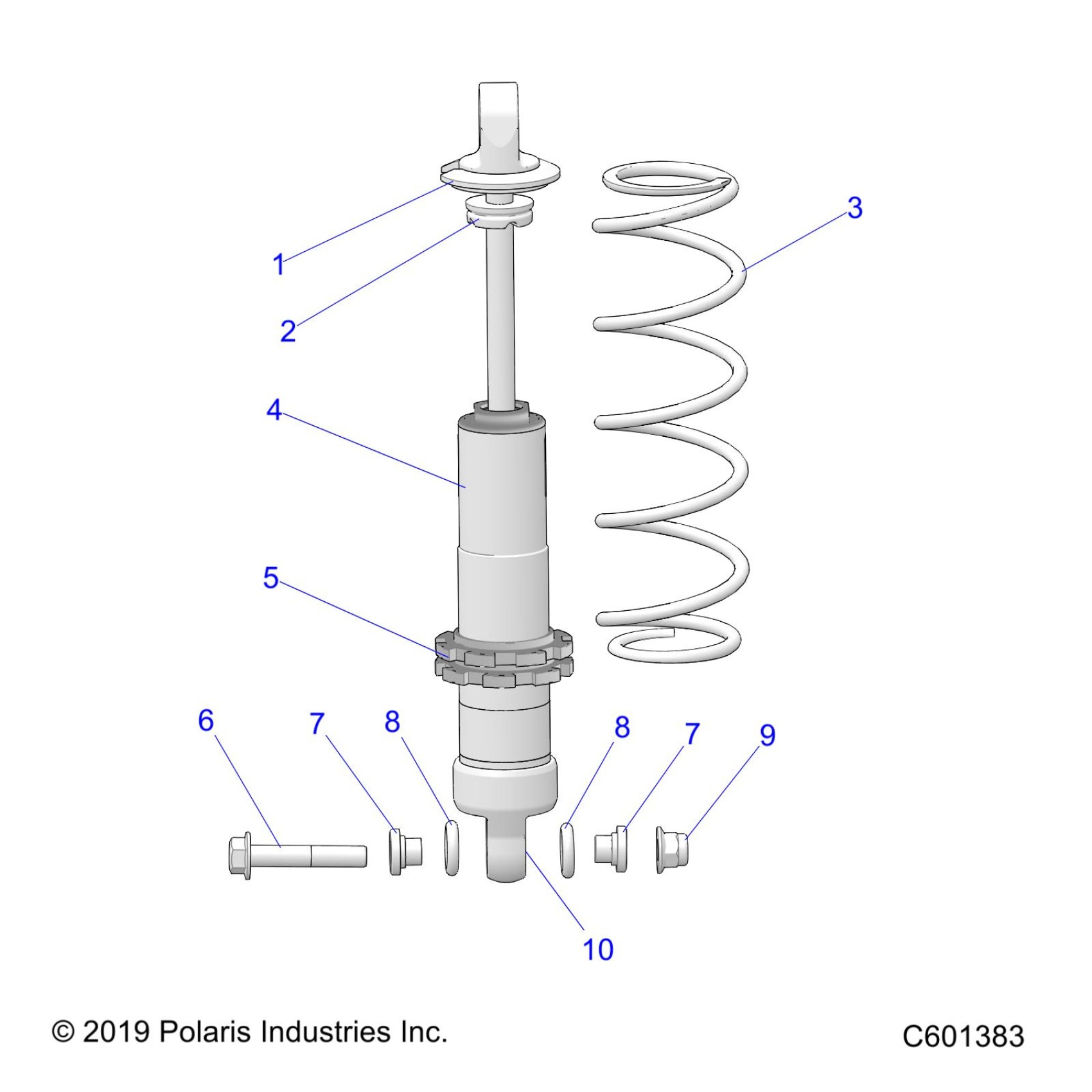 3
1
2
4
5
6
7
8
8
7
9
10
© 2019 Polaris Industries Inc.
C601383