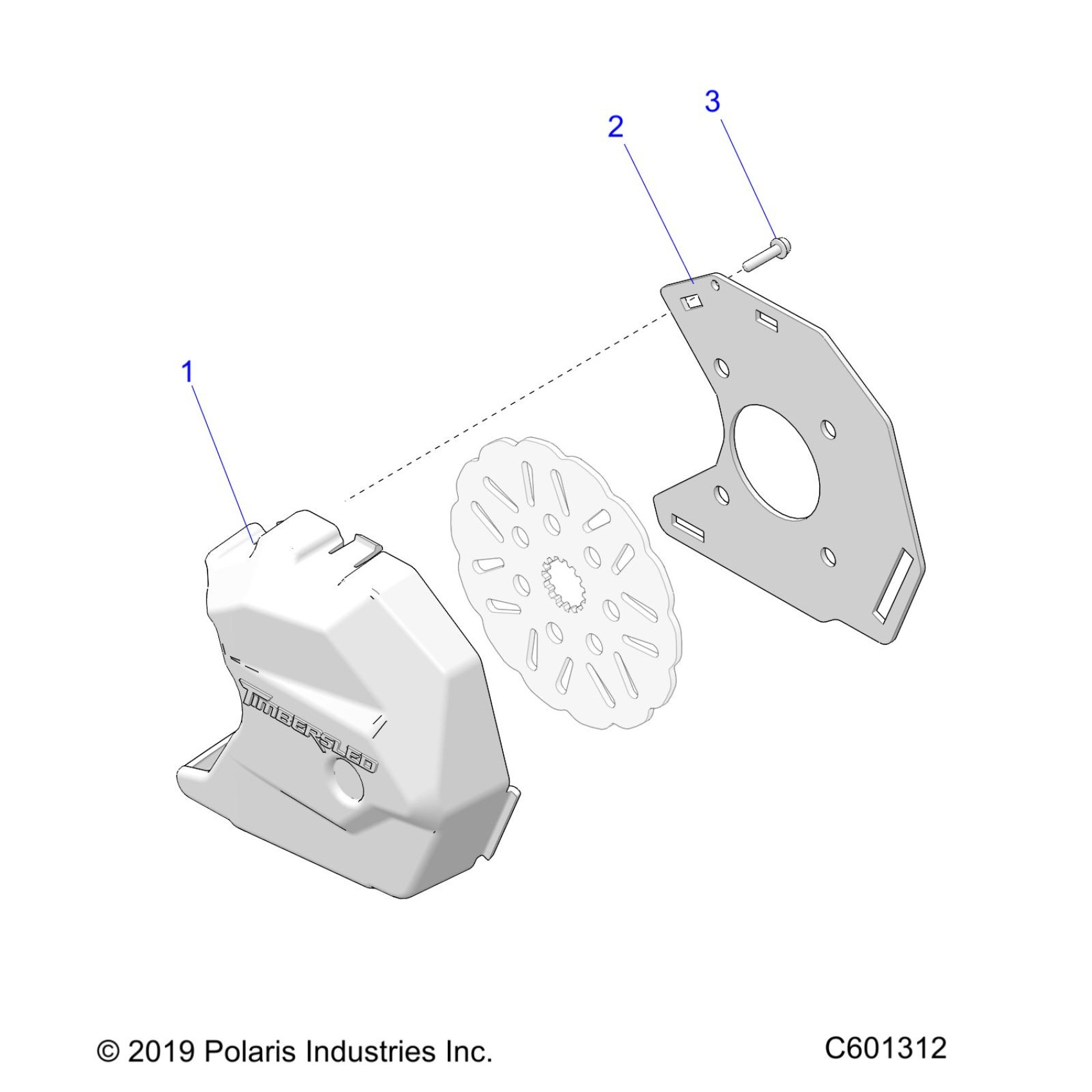 3
2
1
TIMBERSLED

© 2019 Polaris Industries Inc.

C601312