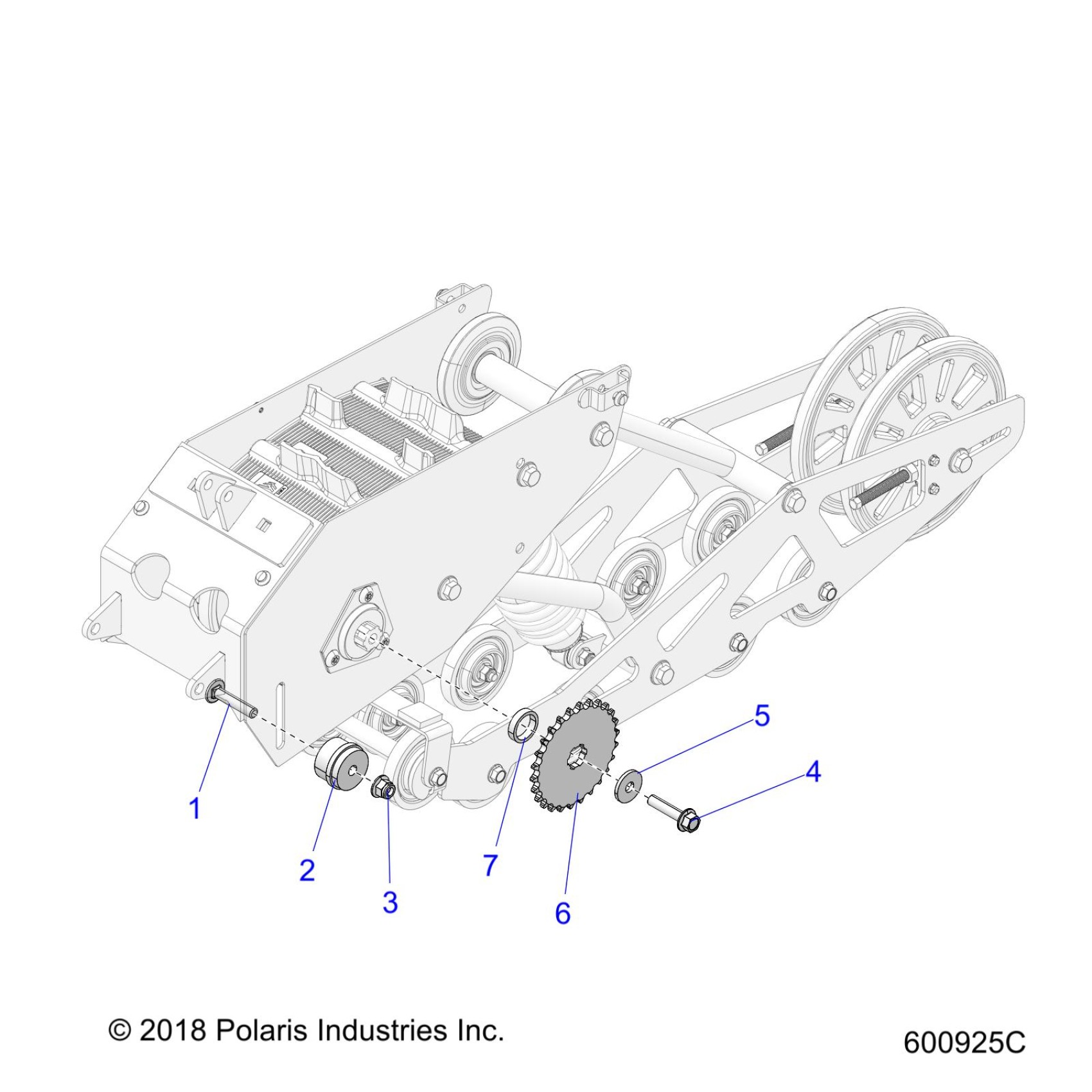 5

4

1

2

3

7

6

© 2018 Polaris Industries Inc.

600925C