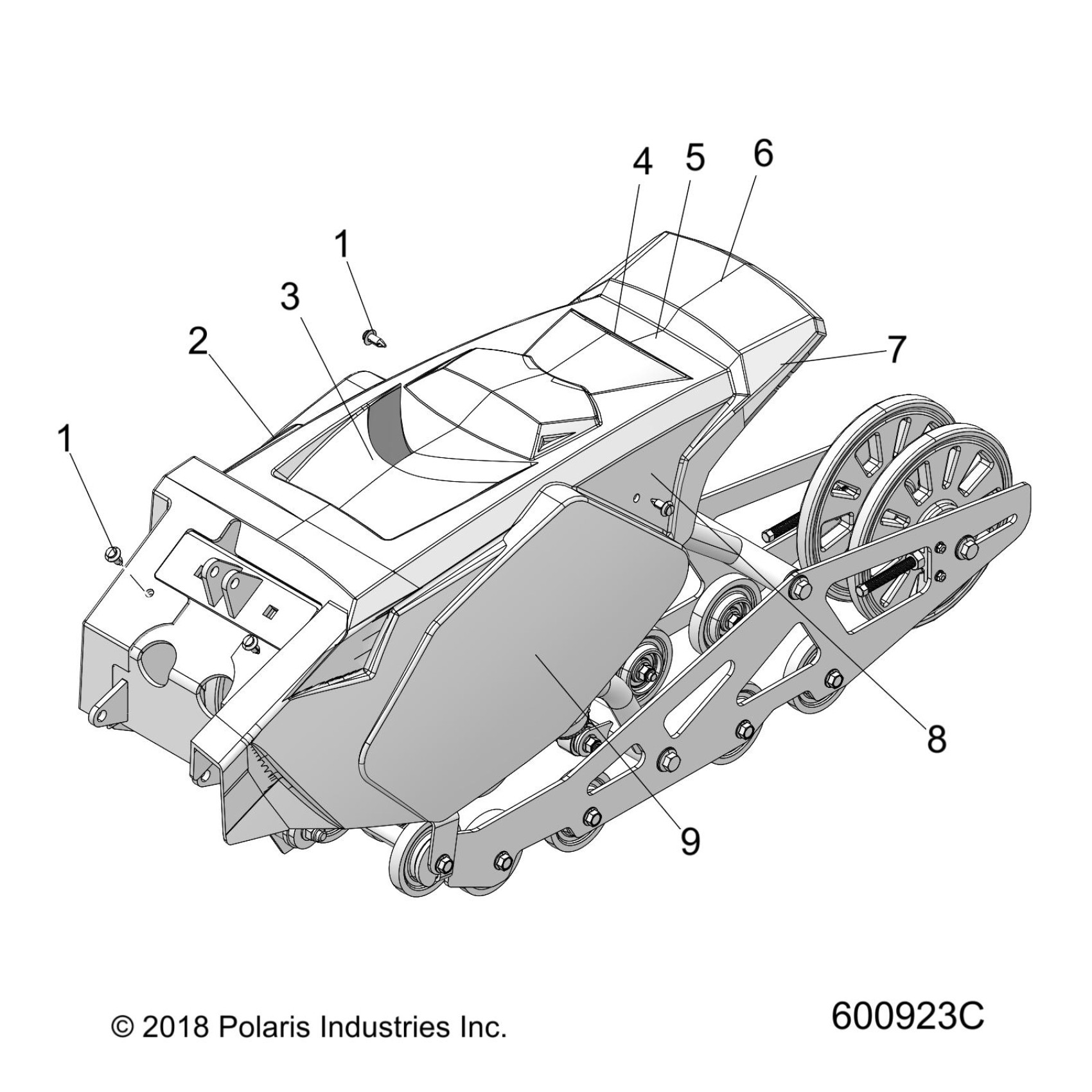 4 5 6

1

3

2

7

1

8

9

© 2018 Polaris Industries Inc.

600923C