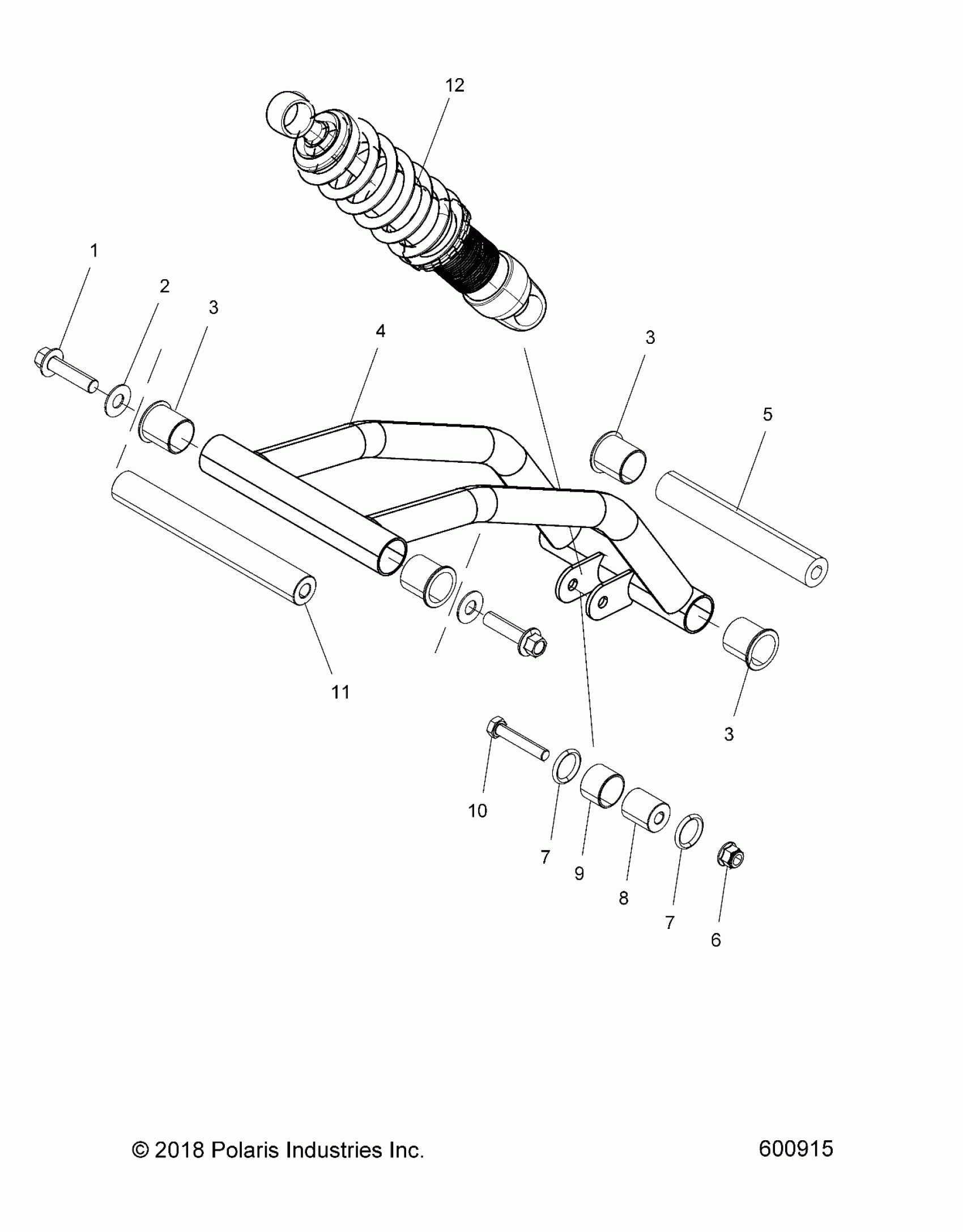 12

1

2

3

4

3

5

11

3

10

7

9

8

7

6

© 2018 Polaris Industries Inc.

600915