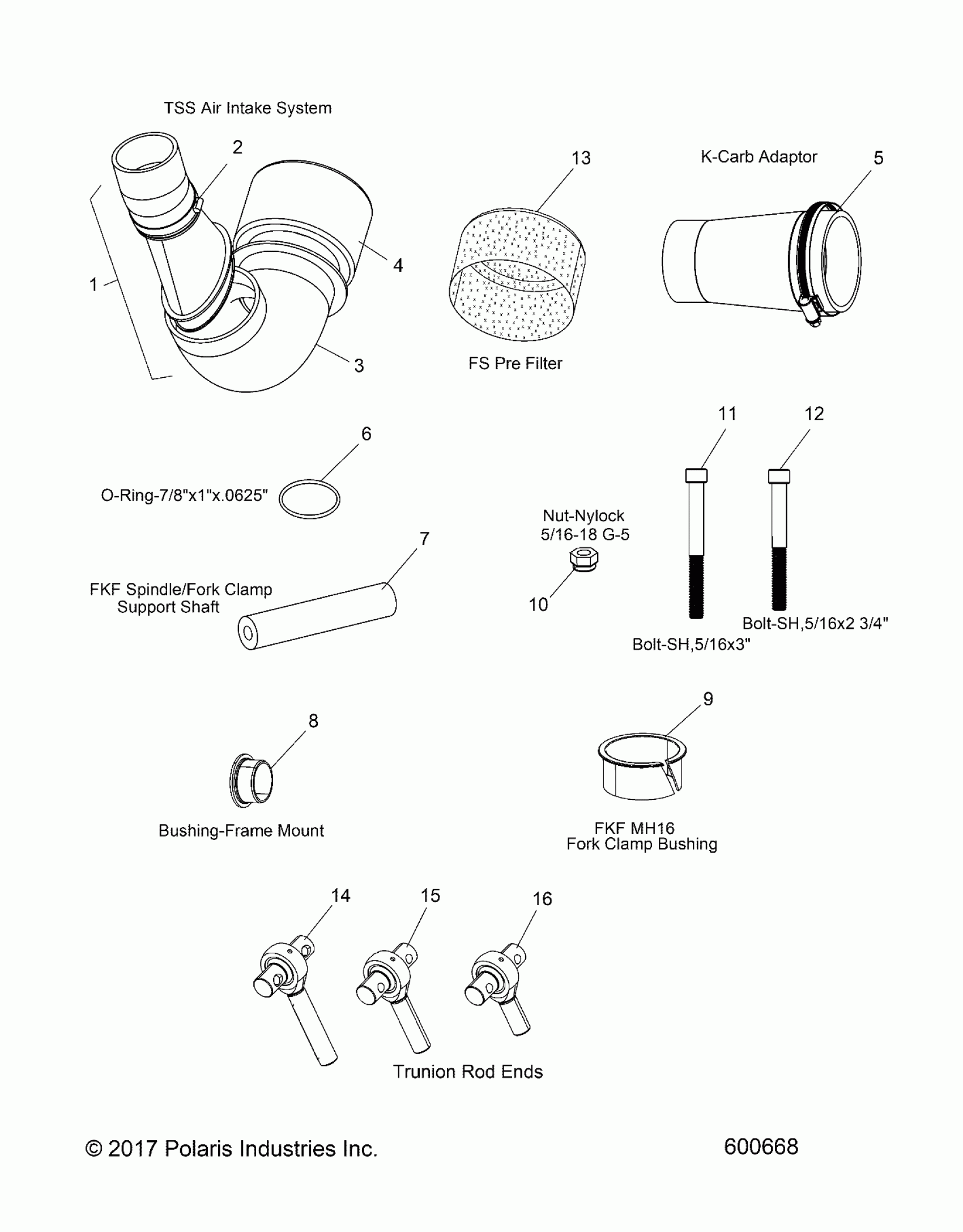 TSS Air Intake System

2

1

4

3

13

FS Pre Filter

K-Carb Adaptor

5

6

O-Ring-7/8"x1"x.0625"

7

FKF Spindle/Fork Clamp Support Shaft

Nut-Nylock 5/16-18 G-5

10

11

12

Bolt-SH,5/16x2 3/4"

Bolt-SH,5/16x3"

8

Bushing-Frame Mount

9

FKF MH16 Fork Clamp Bushing

14

15

16

Trunion Rod Ends

© 2017 Polaris Industries Inc.

600668