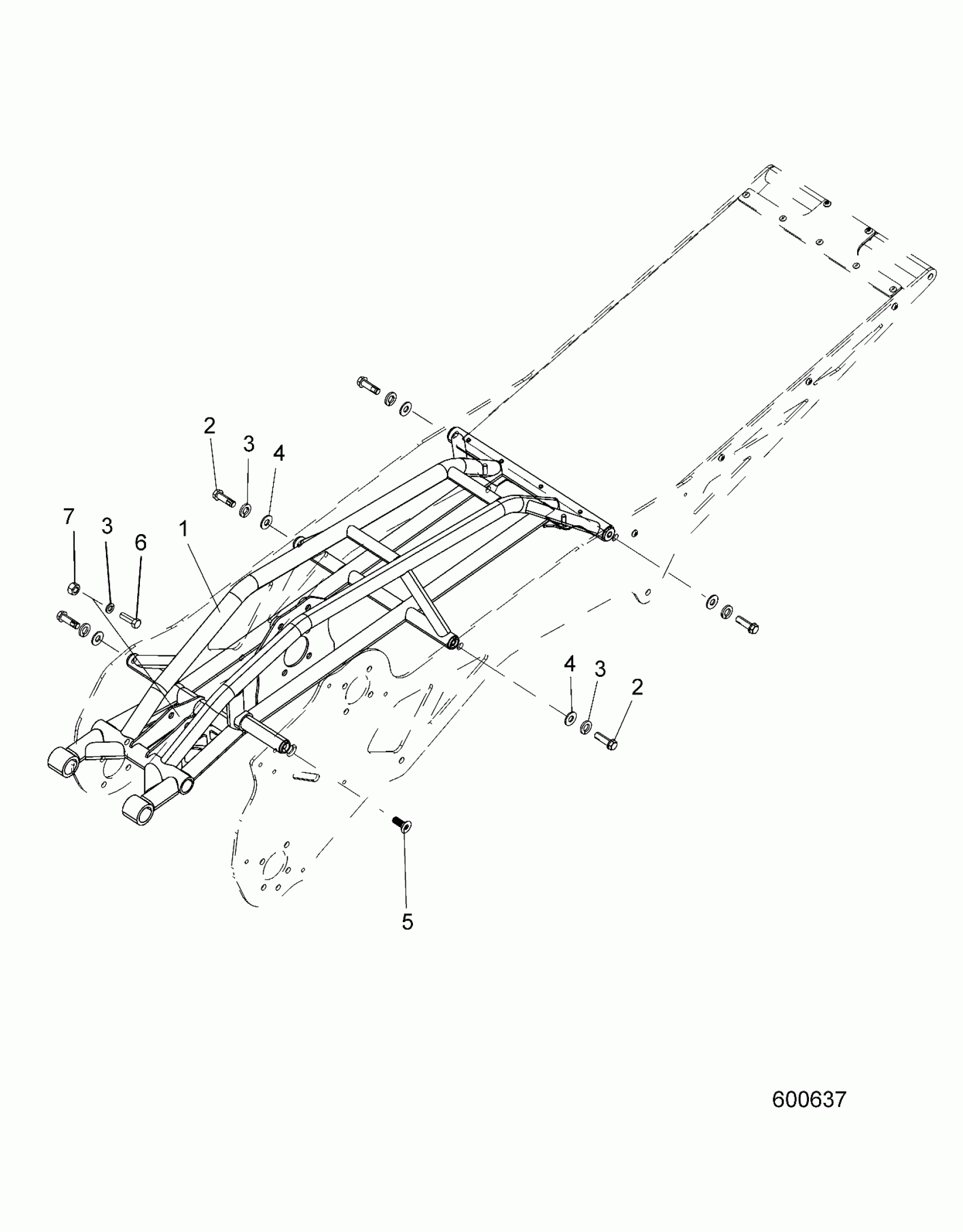 2
3
4
7
3
6
1
4
3
2
5
600637