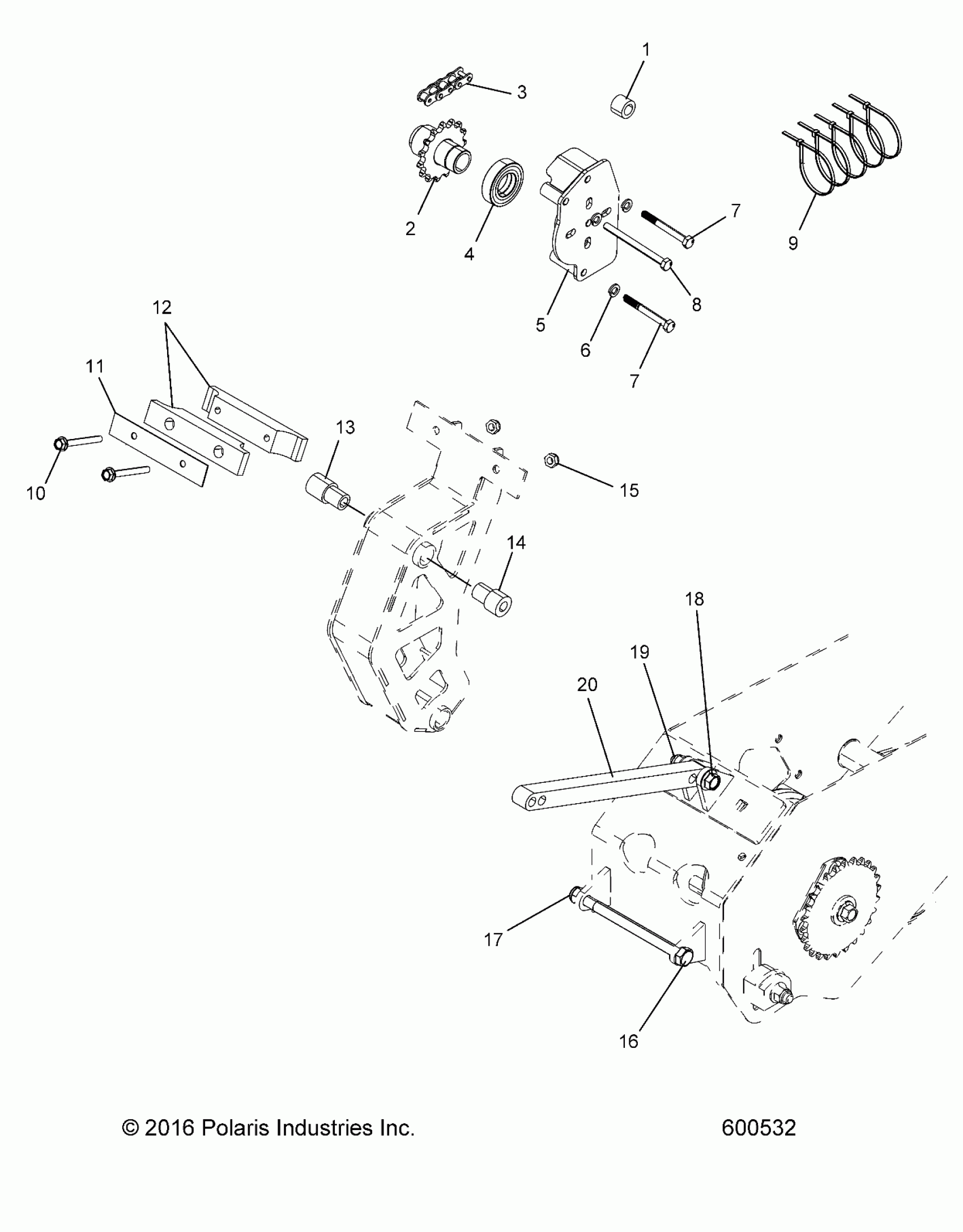 1
3
2
4
7
9
8
5
6
7
12
11
13
10
15
14
18
19
20
17
16

© 2016 Polaris Industries Inc.

600532