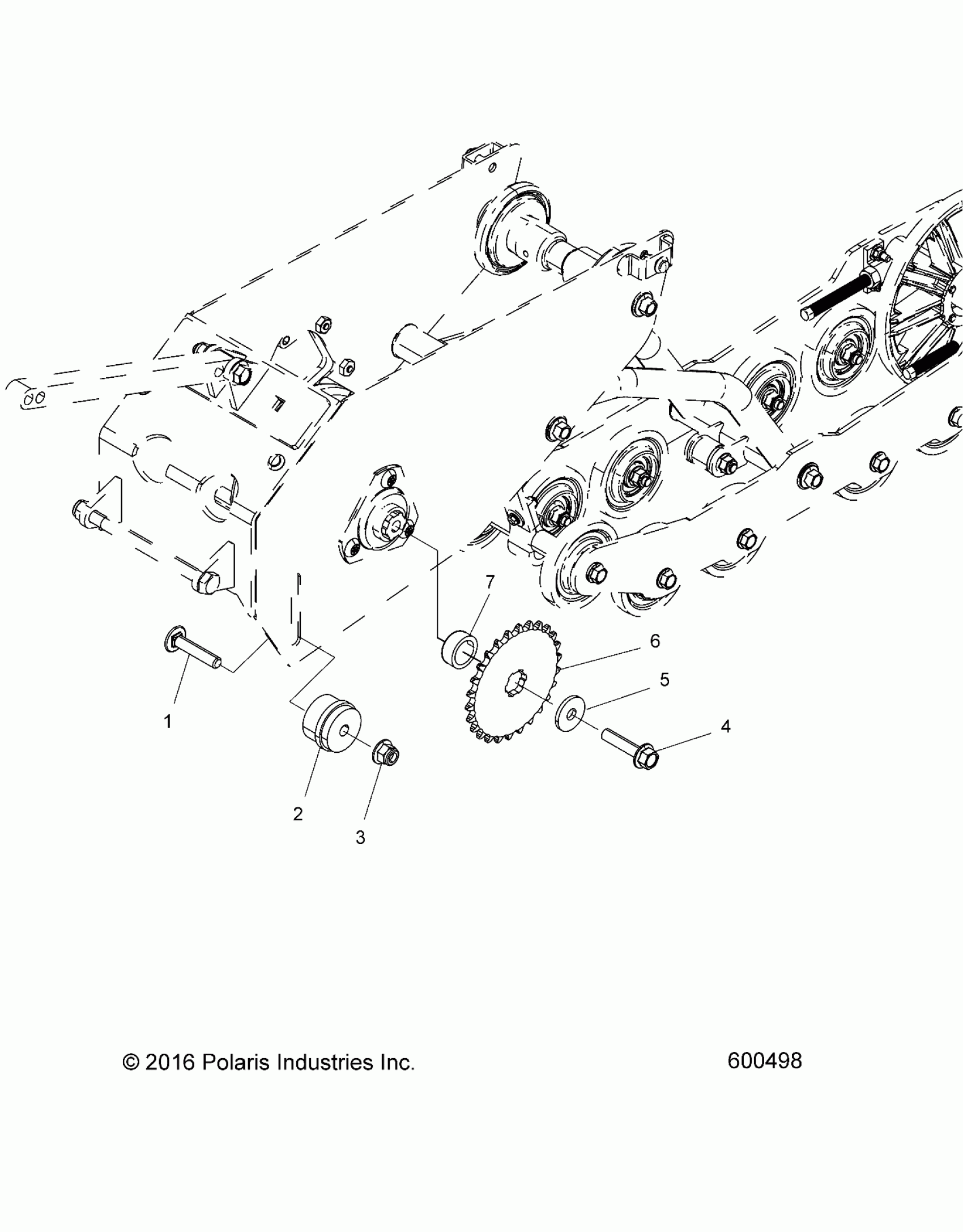 7
6
5
4
1
2
3

© 2016 Polaris Industries Inc.

600498