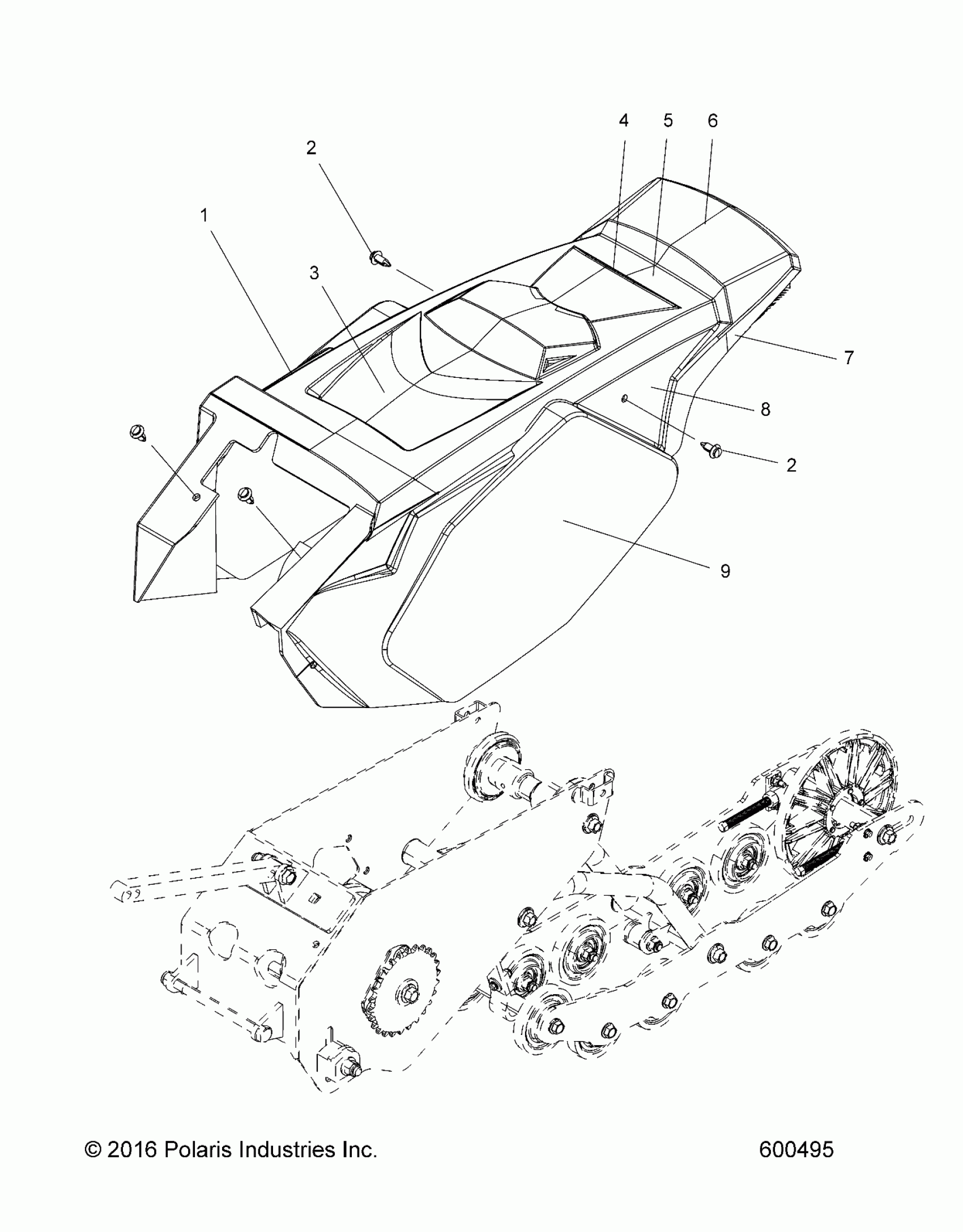 4 5 6

2

1

3

7

8

2

9

© 2016 Polaris Industries Inc.

600495