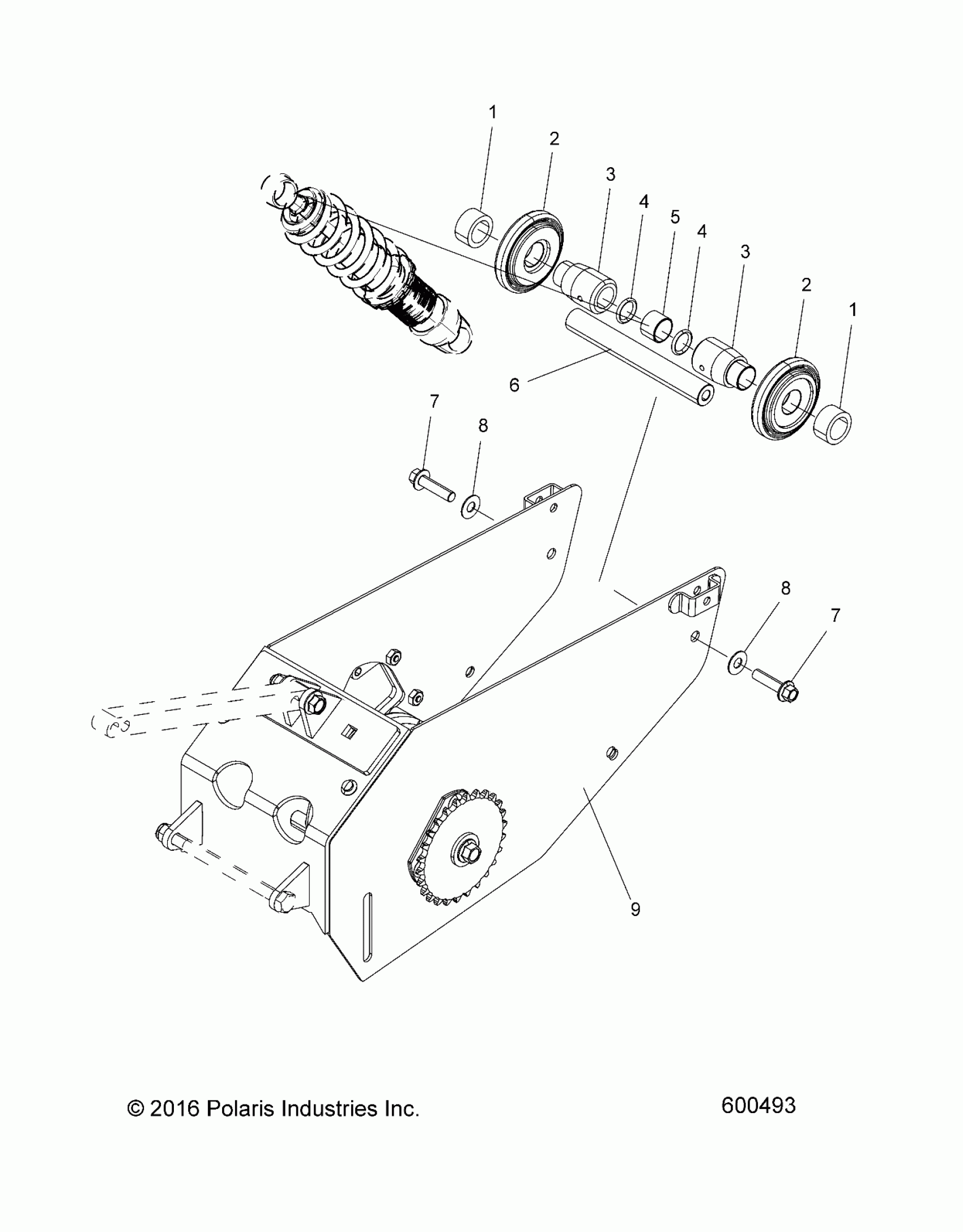 1
2
3
4
5
4
3
2
1
6
7
8
8
7
9

© 2016 Polaris Industries Inc.

600493