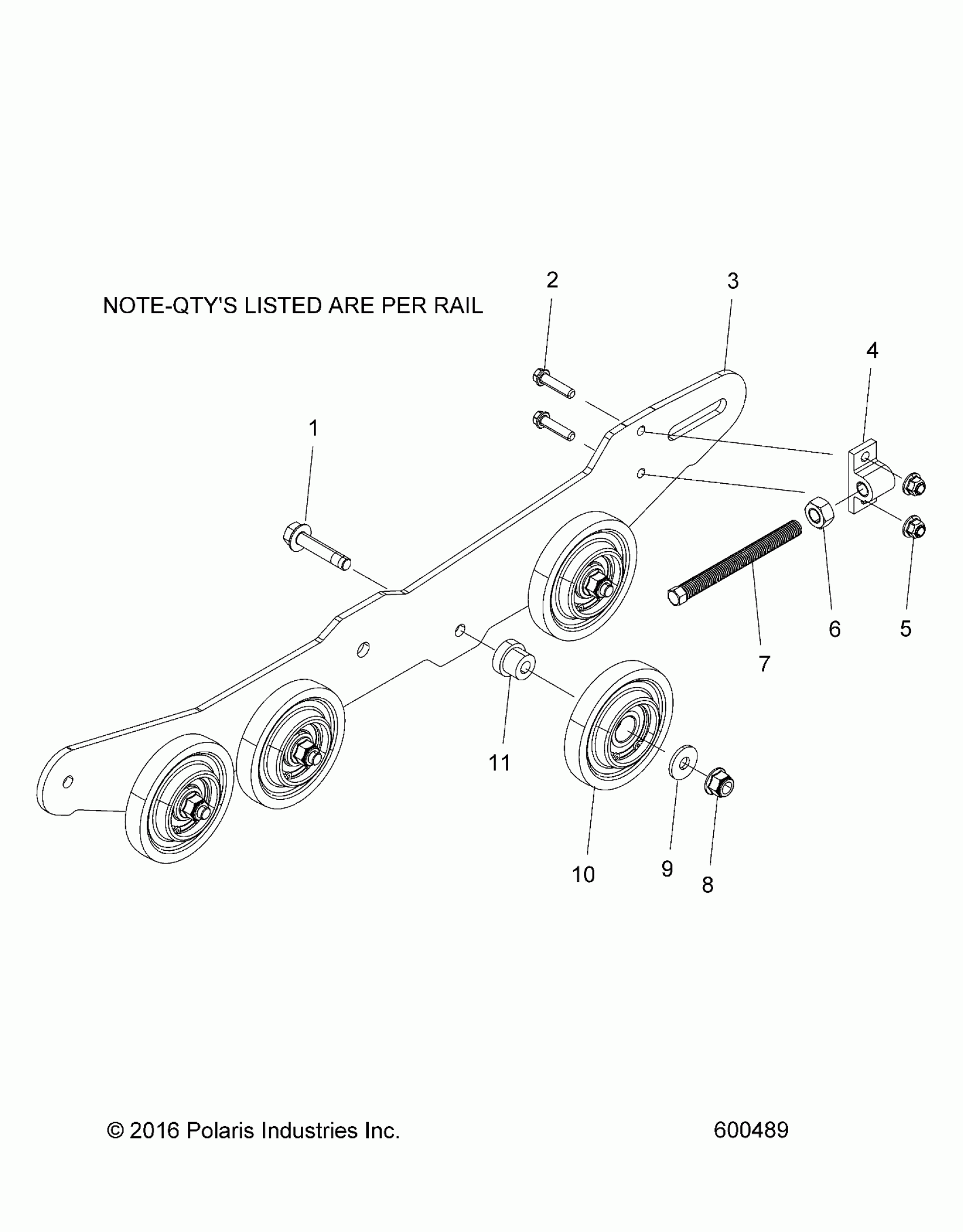 NOTE-QTY'S LISTED ARE PER RAIL

2
3
4
1
6
5
7
11
10
9
8

© 2016 Polaris Industries Inc.

600489