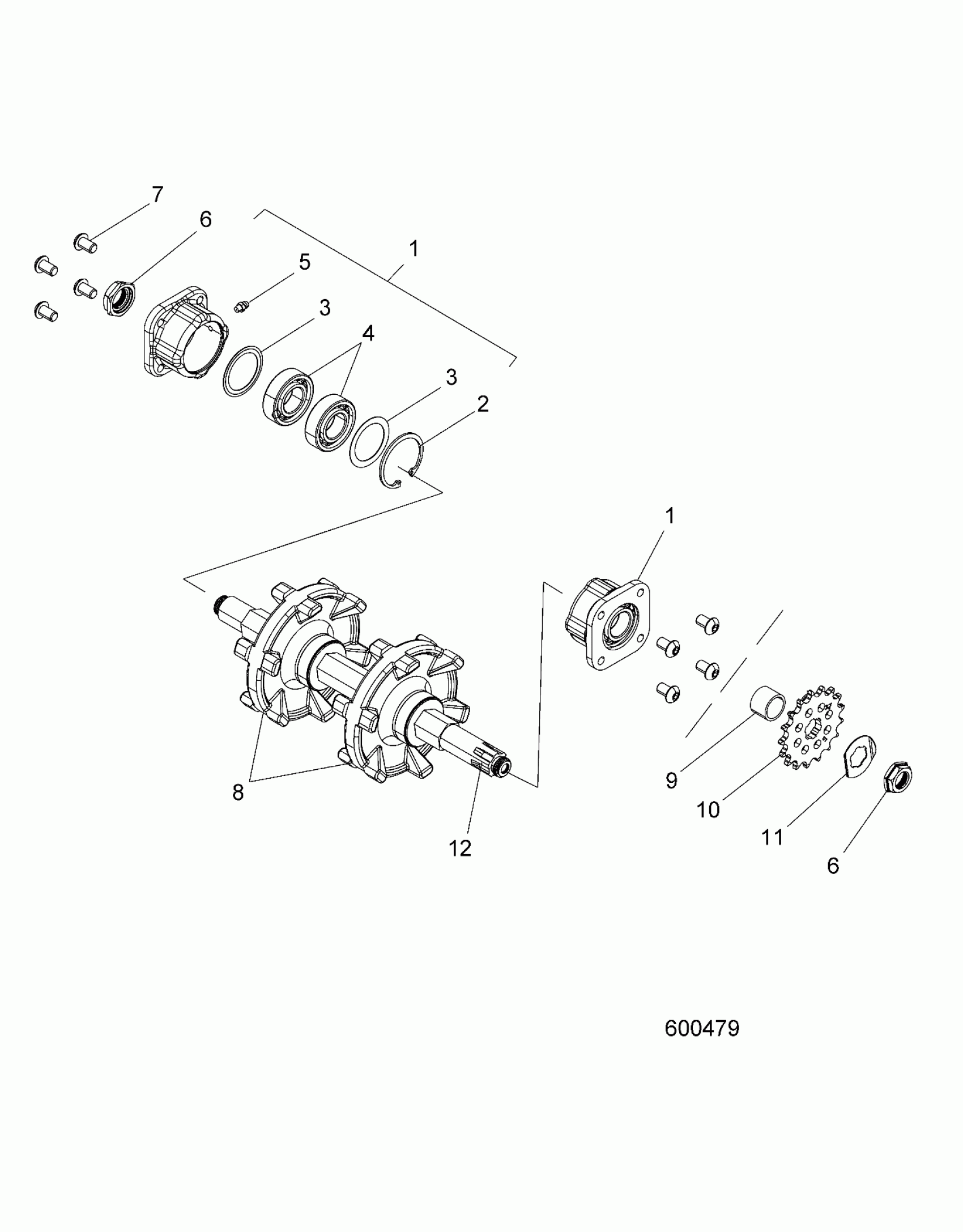 7
6
1
5
3
4
3
2
1
8
12
9
10
11
6
600479