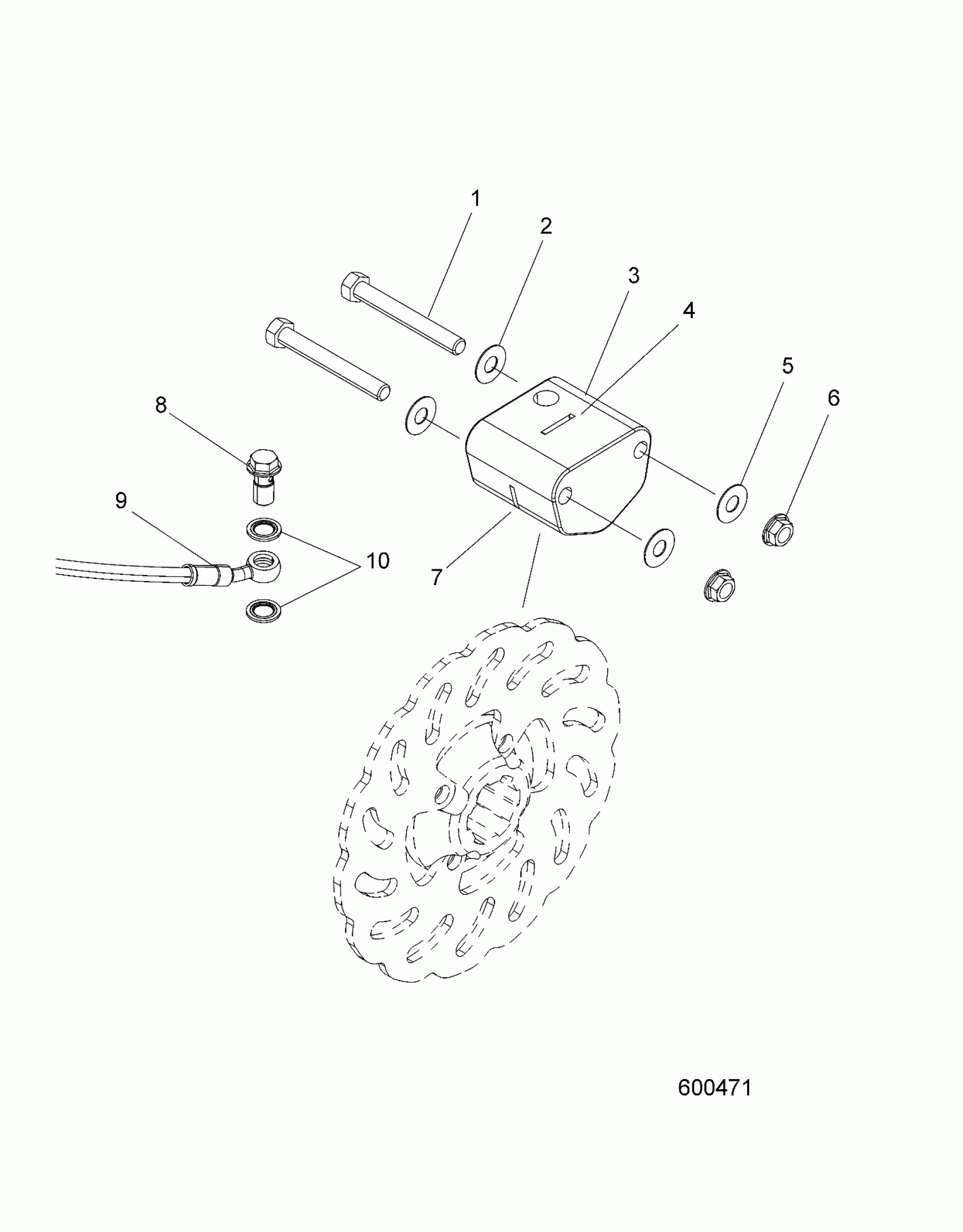 1
2
3
4
5
6
8
9
10
7
600471