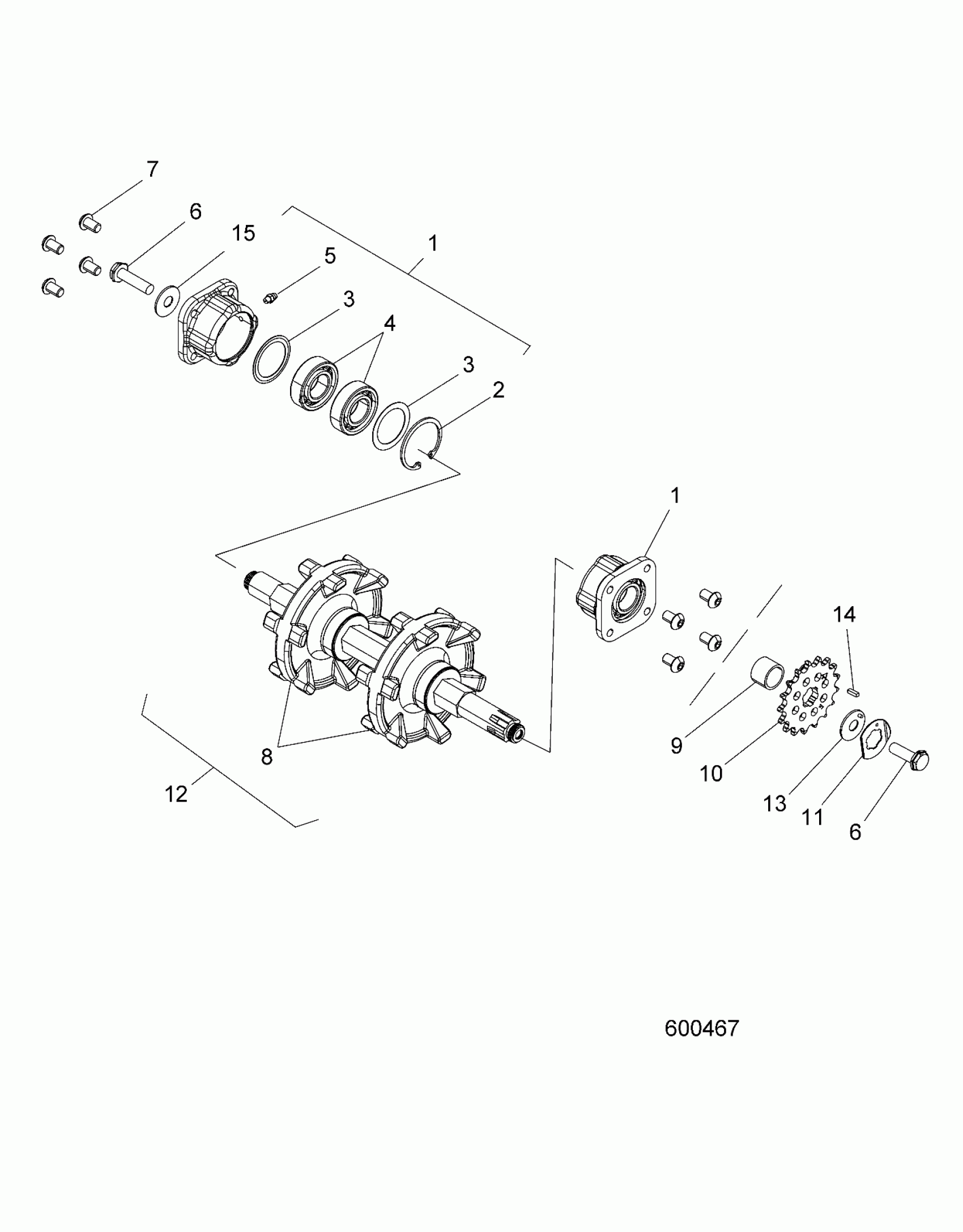 7
6
15
1
5
3
4
3
2
1
14
8
12
9
10
13
11
6
600467