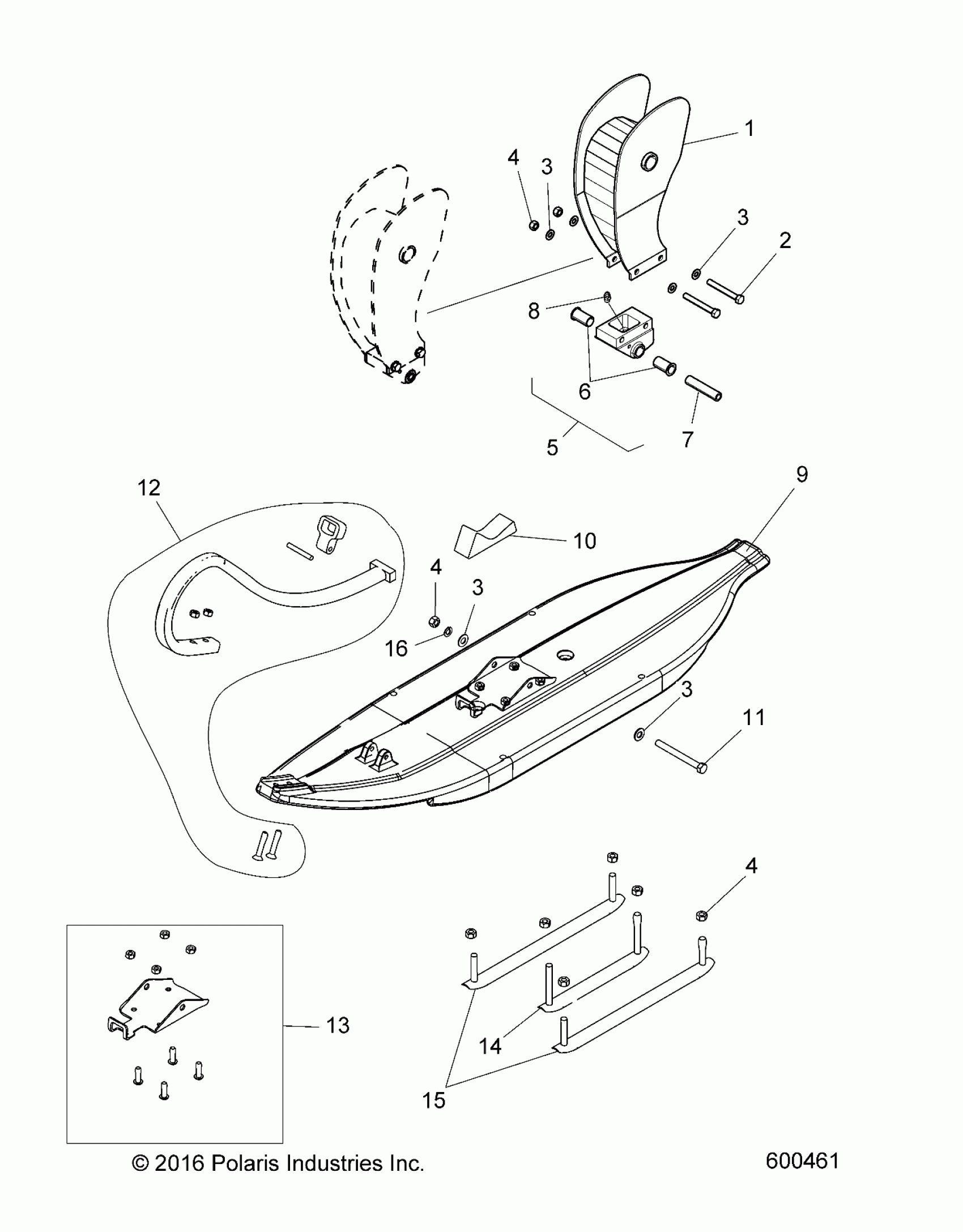 1
4
3
3
2
8
6
5
7
12
9
10
4
3
16
3
11
4
13
14
15
© 2016 Polaris Industries Inc.
600461