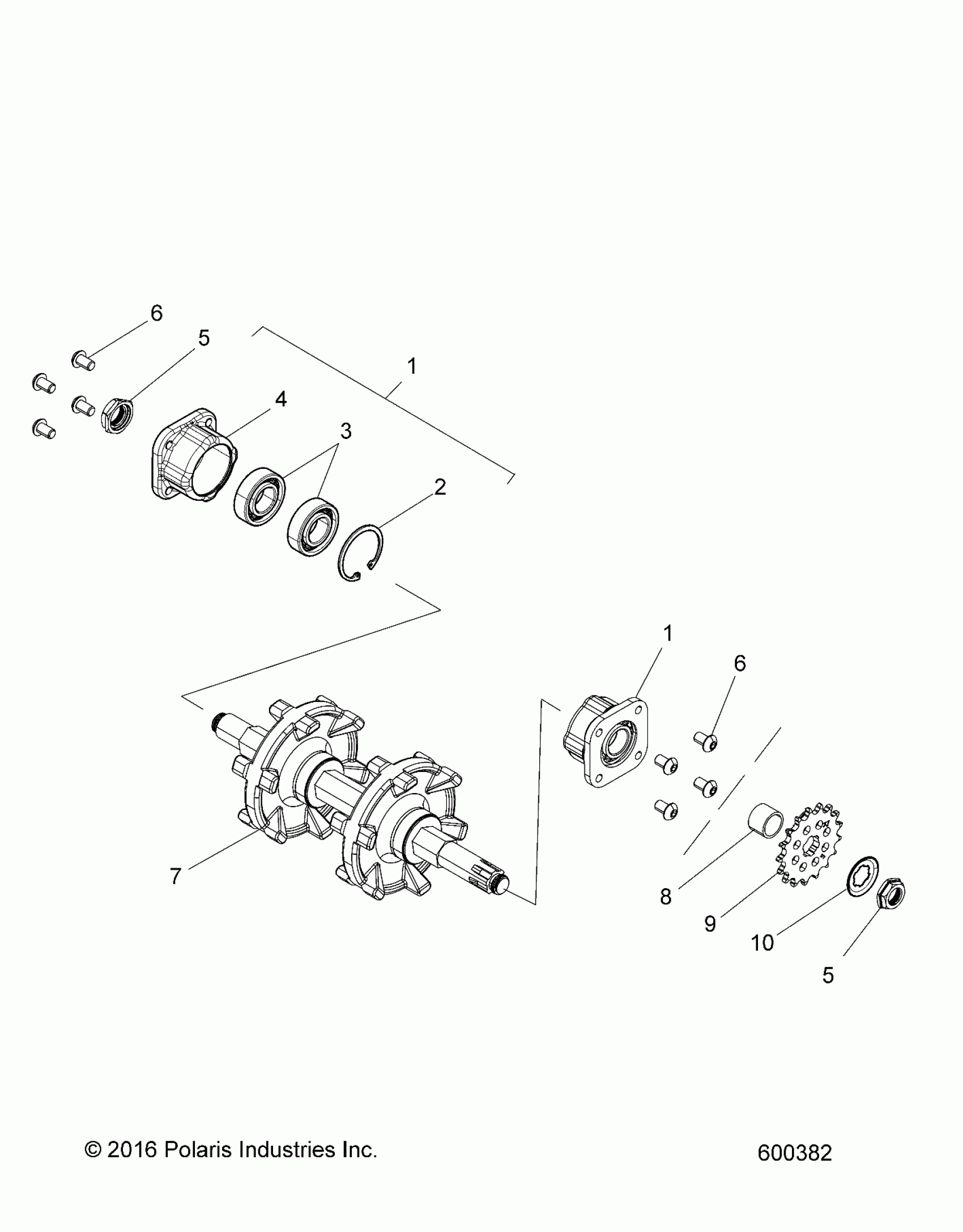 6
5
1
4
3
2
1
6
7
8
9
10
5

© 2016 Polaris Industries Inc.

600382