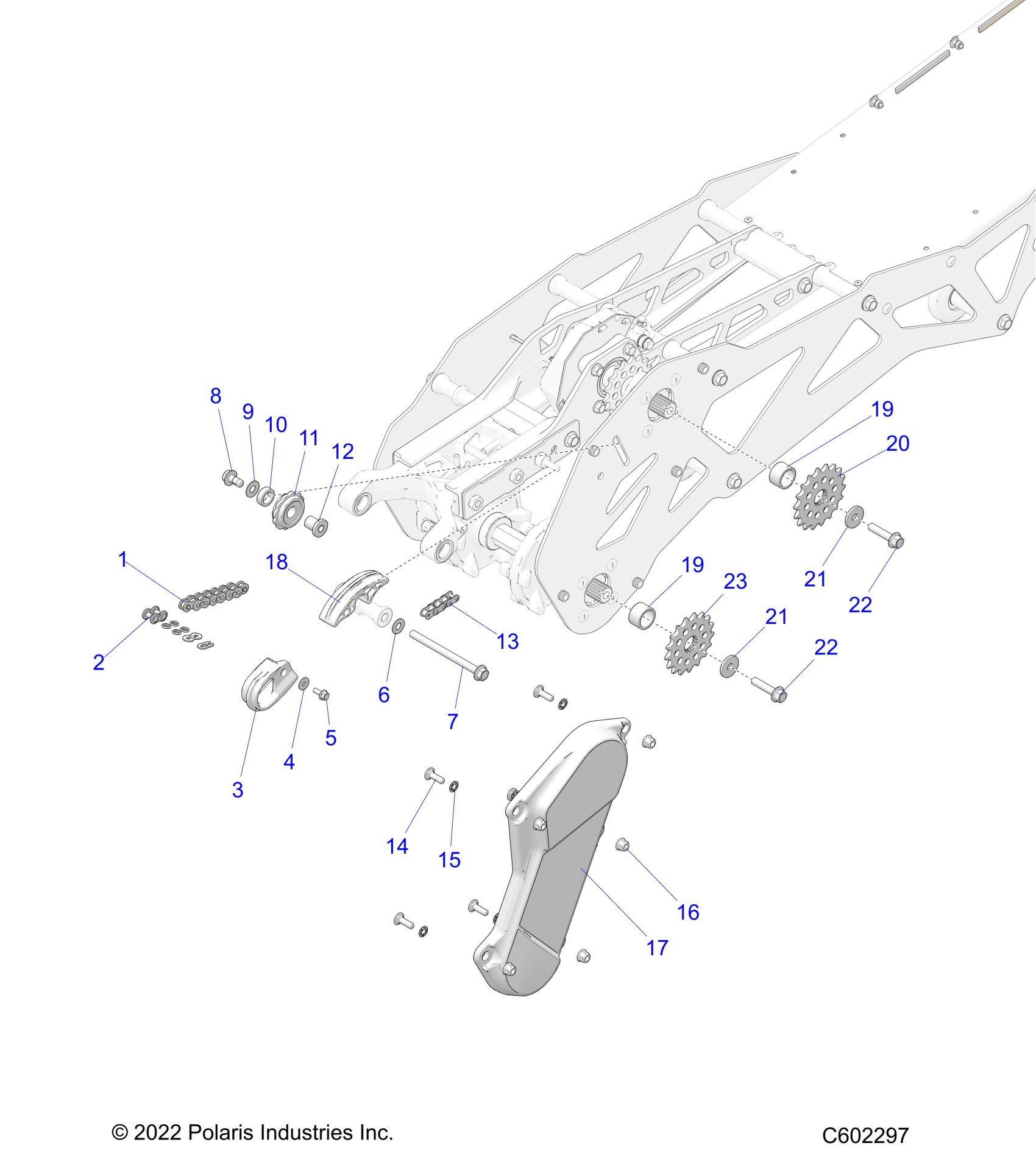 8
9
10
11
12
19
20
1
18
19
23
21
22
2
13
21
22
6
7
5
4
3
14
15
16
17

© 2022 Polaris Industries Inc.

C602297