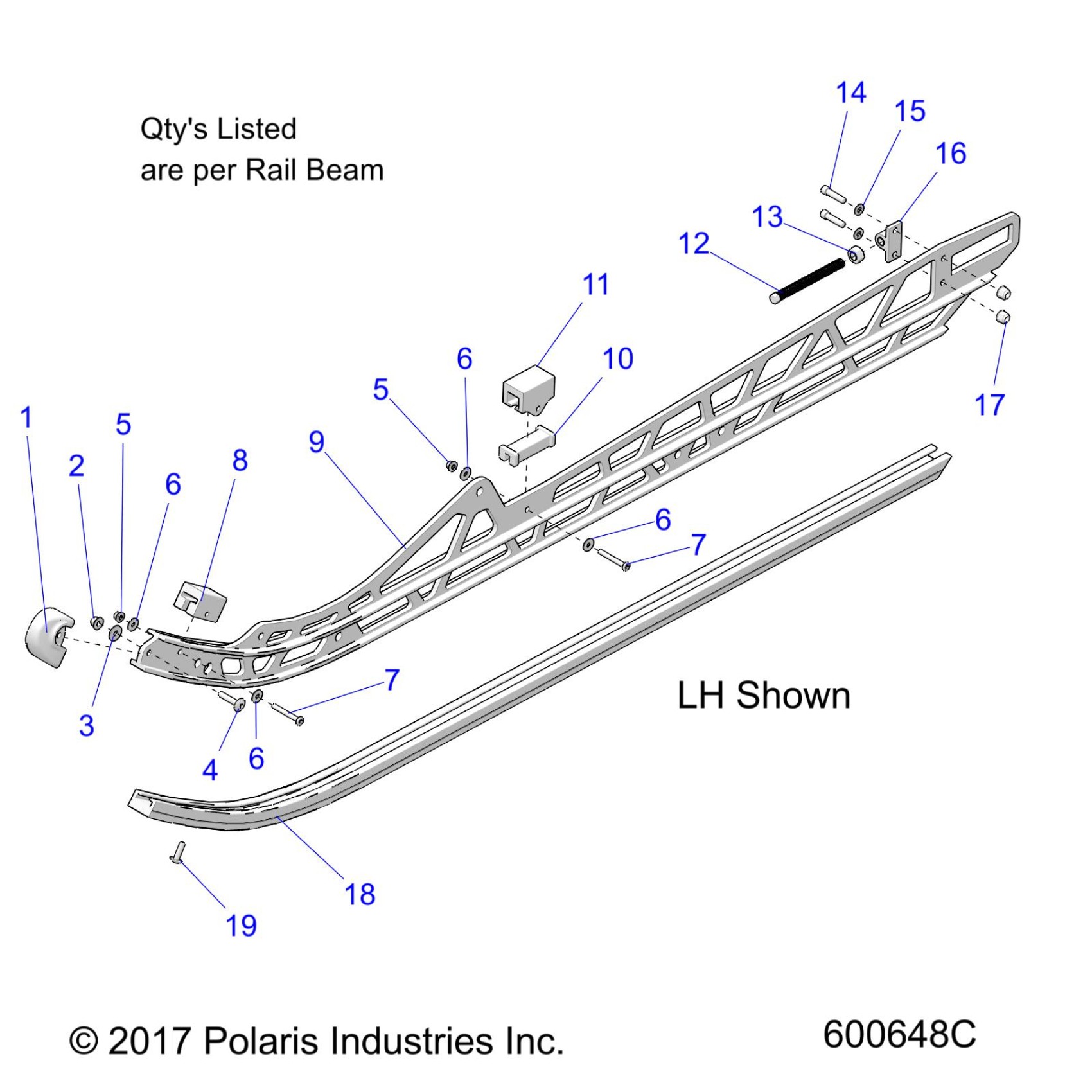 Qty's Listed
are per Rail Beam

14
15
16
13
12
11
6
10
5
17
1
5
2
6
8
9
6
7
7
3
4
6
LH Shown
18
19

© 2017 Polaris Industries Inc.

600648C