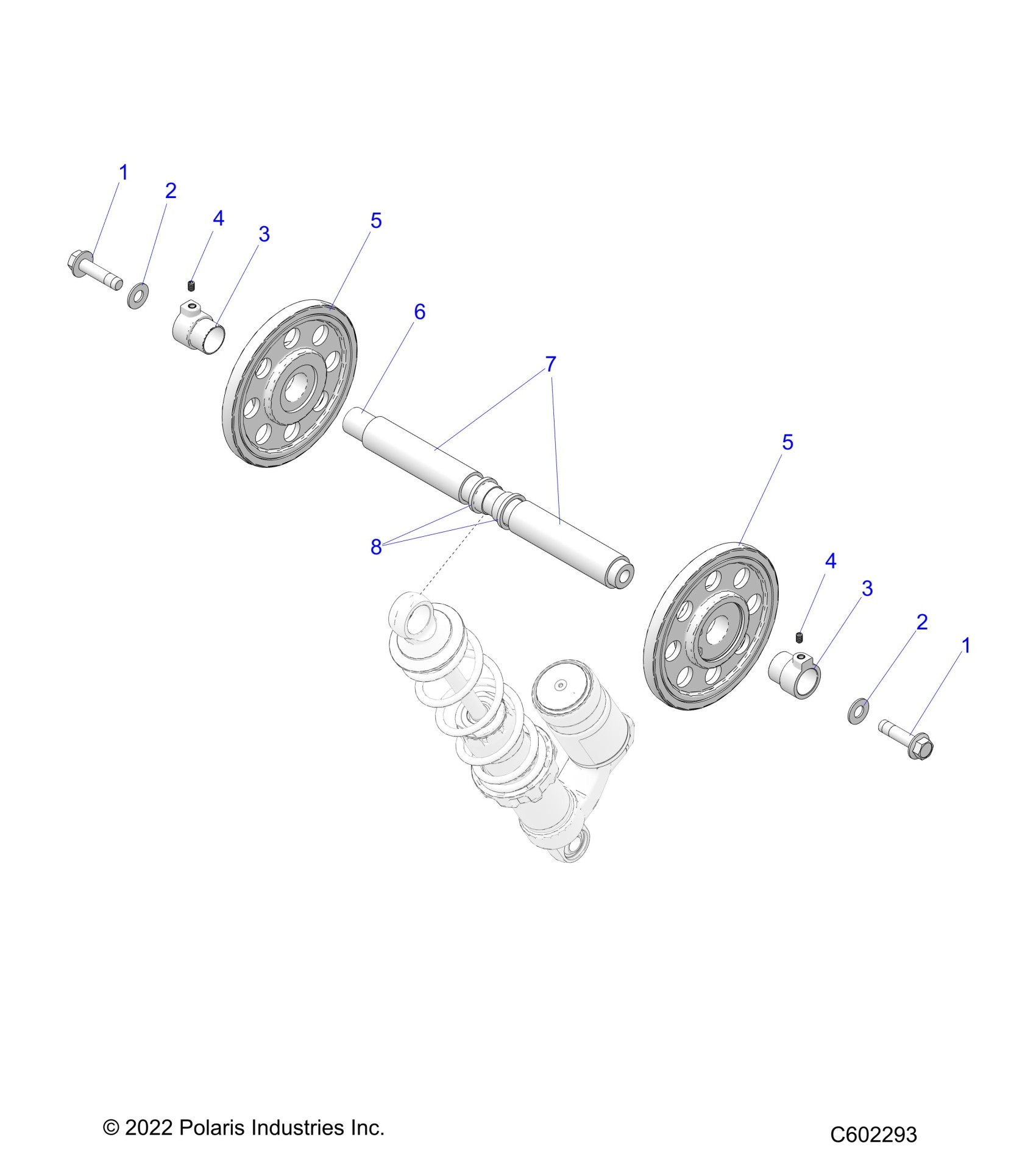 1
2
4
3
5
6
7
5
8
4
3
2
1

© 2022 Polaris Industries Inc.

C602293