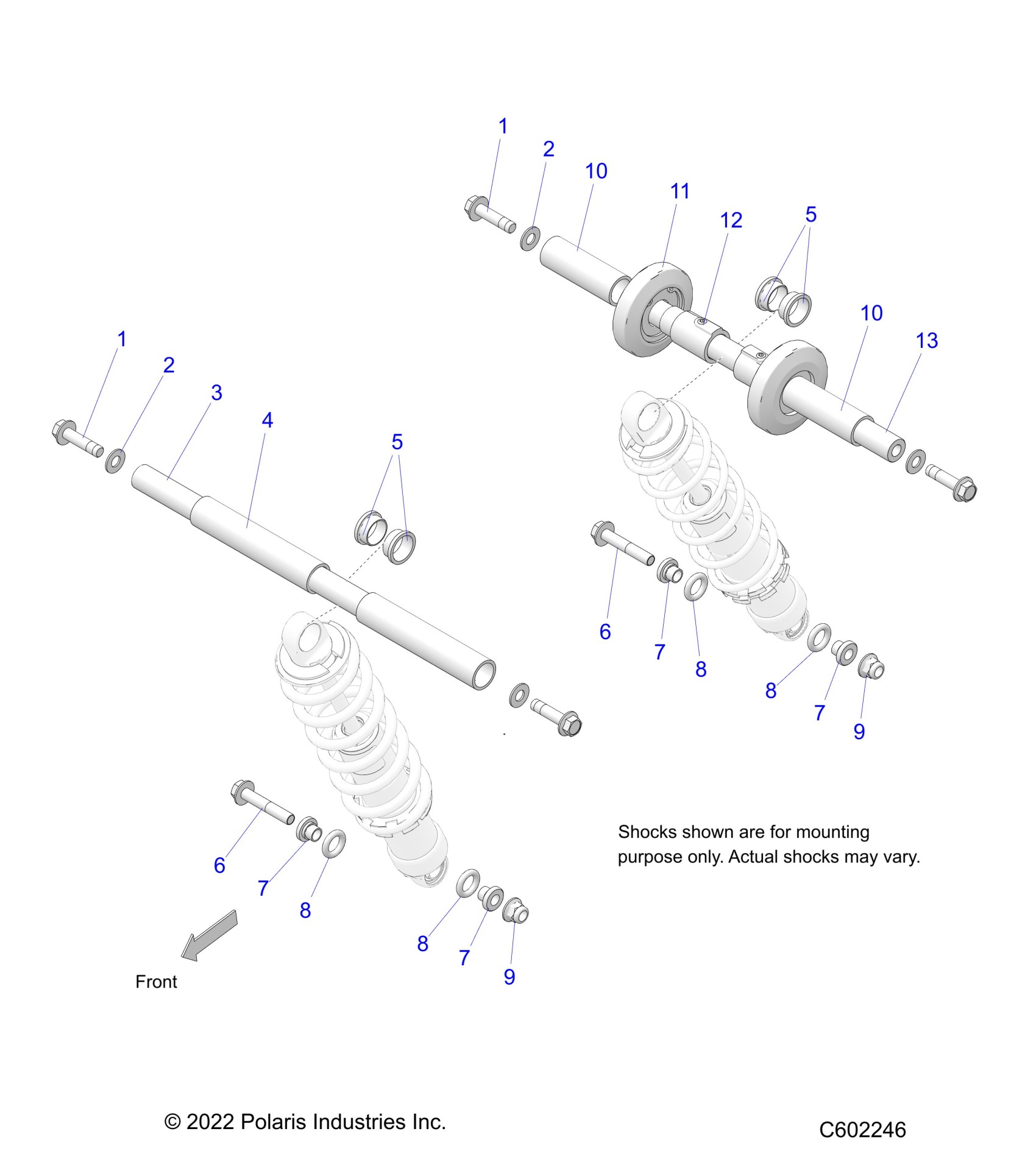 1
2
10
11
12
5
10
13
1
2
3
4
5
6
7
8
8
7
9
6
7
8
8
7
9

Shocks shown are for mounting purpose only. Actual shocks may vary.

Front

© 2022 Polaris Industries Inc.

C602246