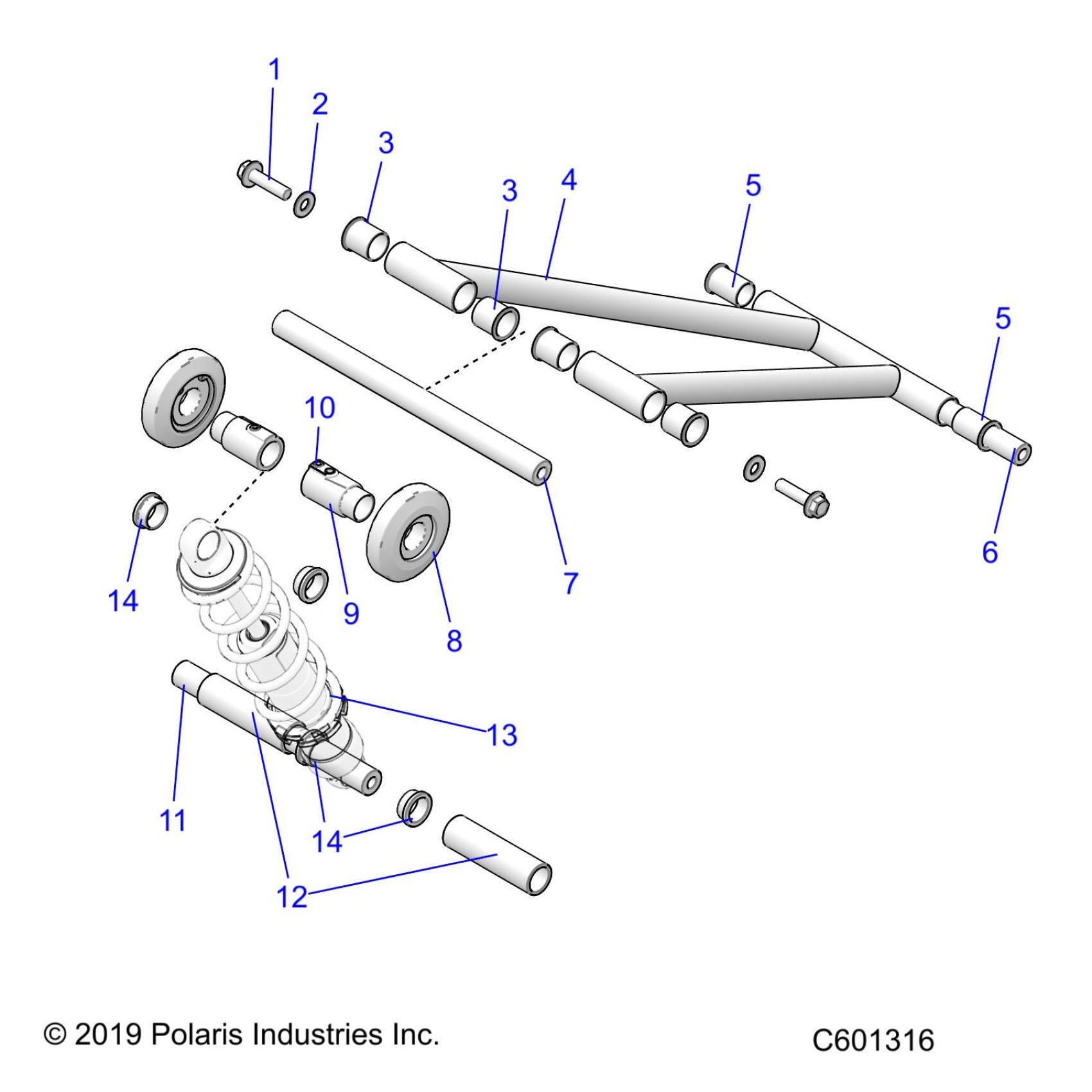 1
2
3
3
4
5
5
10
14
9
8
7
6
13
11
14
12

© 2019 Polaris Industries Inc.

C601316