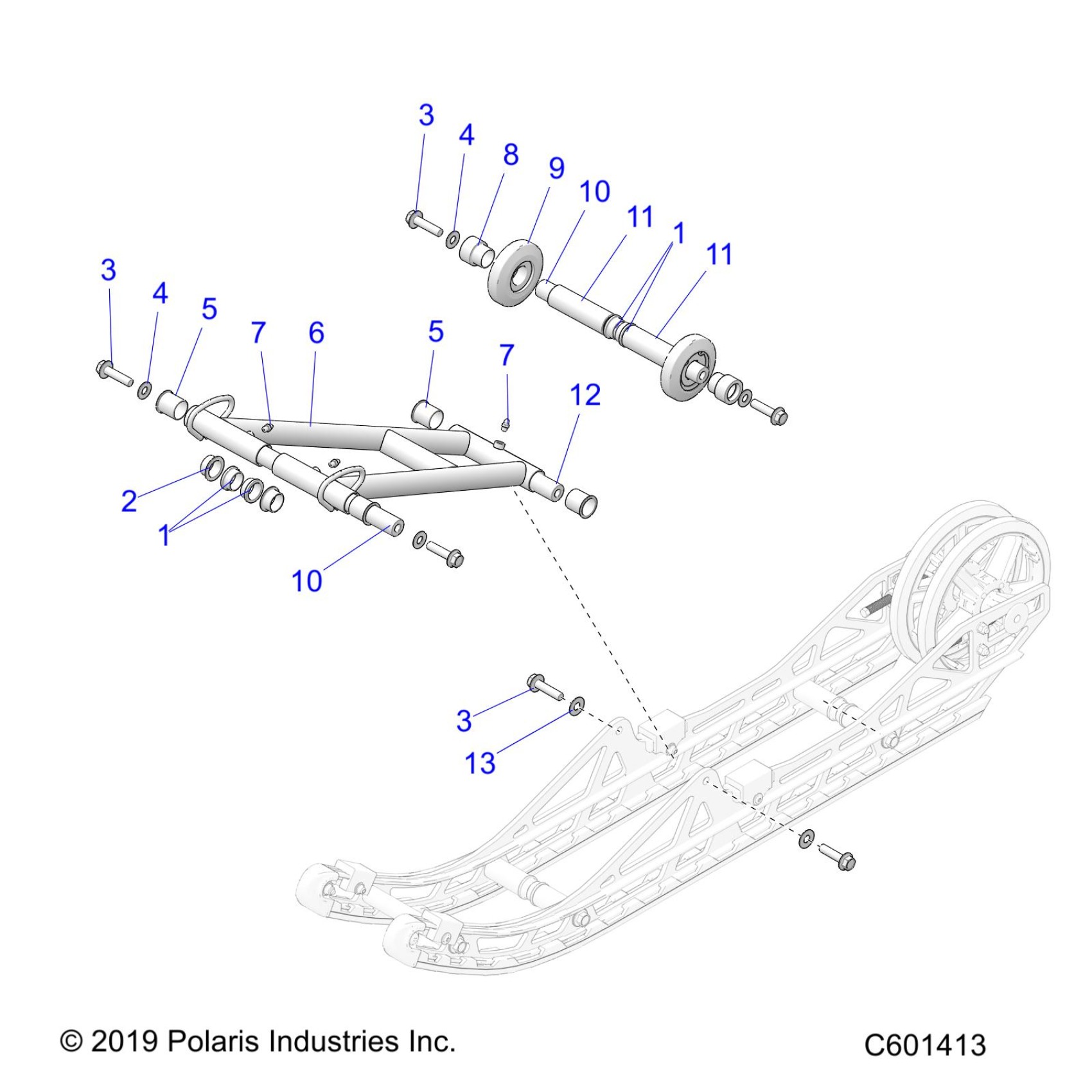 3
4
8
9
10
11
1
11

3
4
5
7
6
5
7
12

2
1
10

3
13

© 2019 Polaris Industries Inc.

C601413