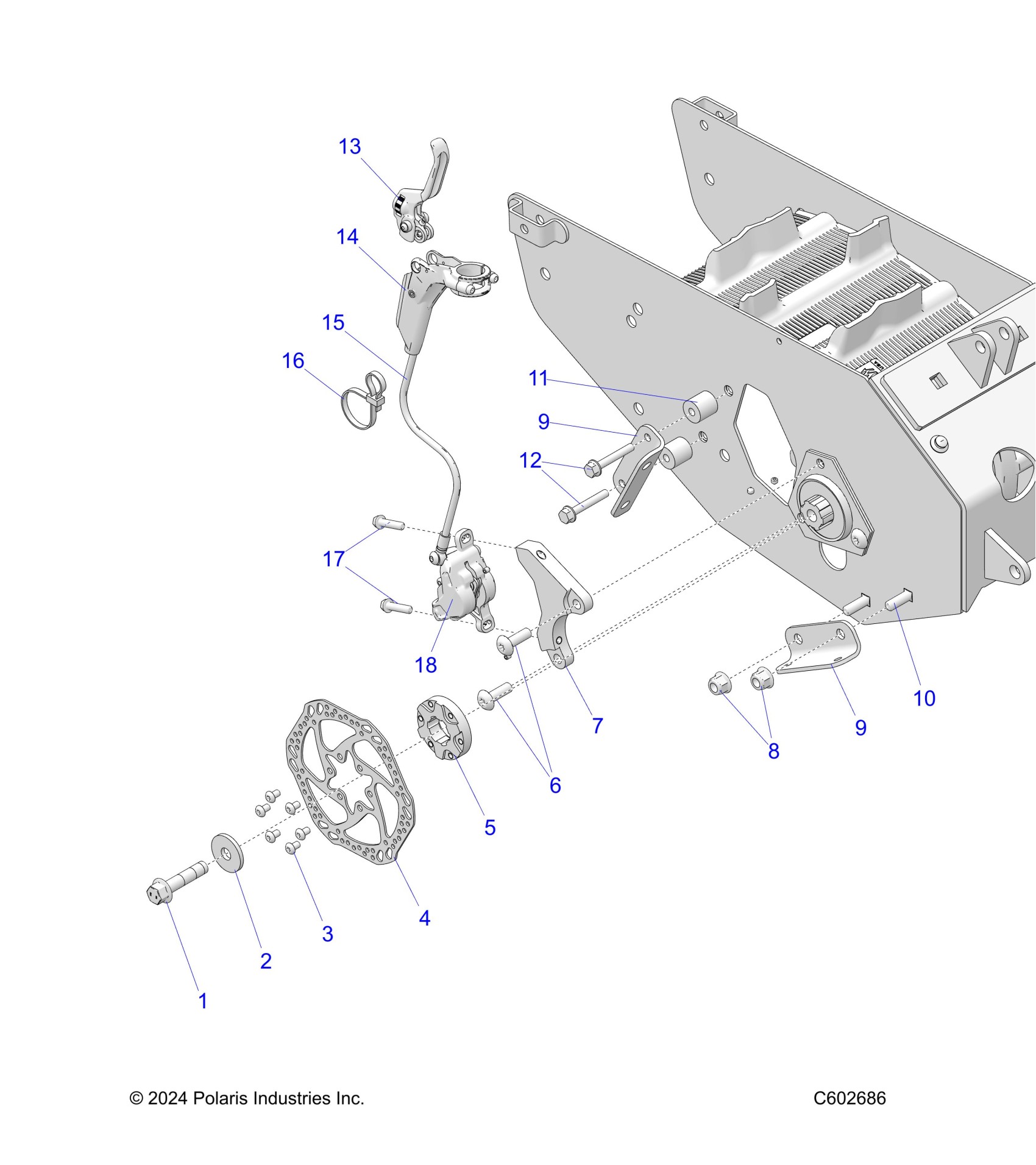 13
14
15
16
11
9
12
17
18
7
6
5
4
3
2
1
8
9
10

© 2024 Polaris Industries Inc.

C602686