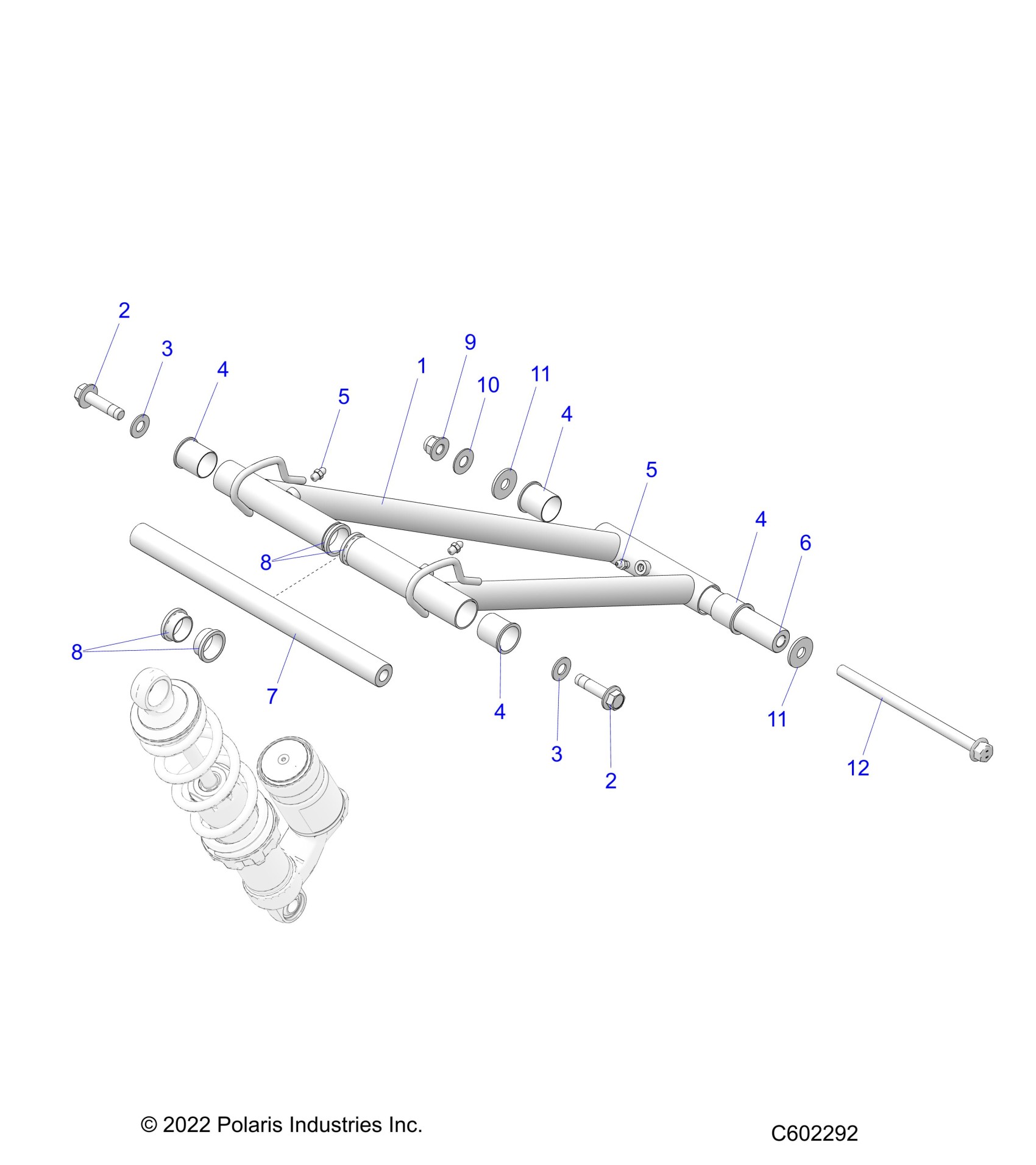 2
3
4
5
1
9
10
11
4
5
4
6
8
8
7
4
3
2
11
12

© 2022 Polaris Industries Inc.

C602292