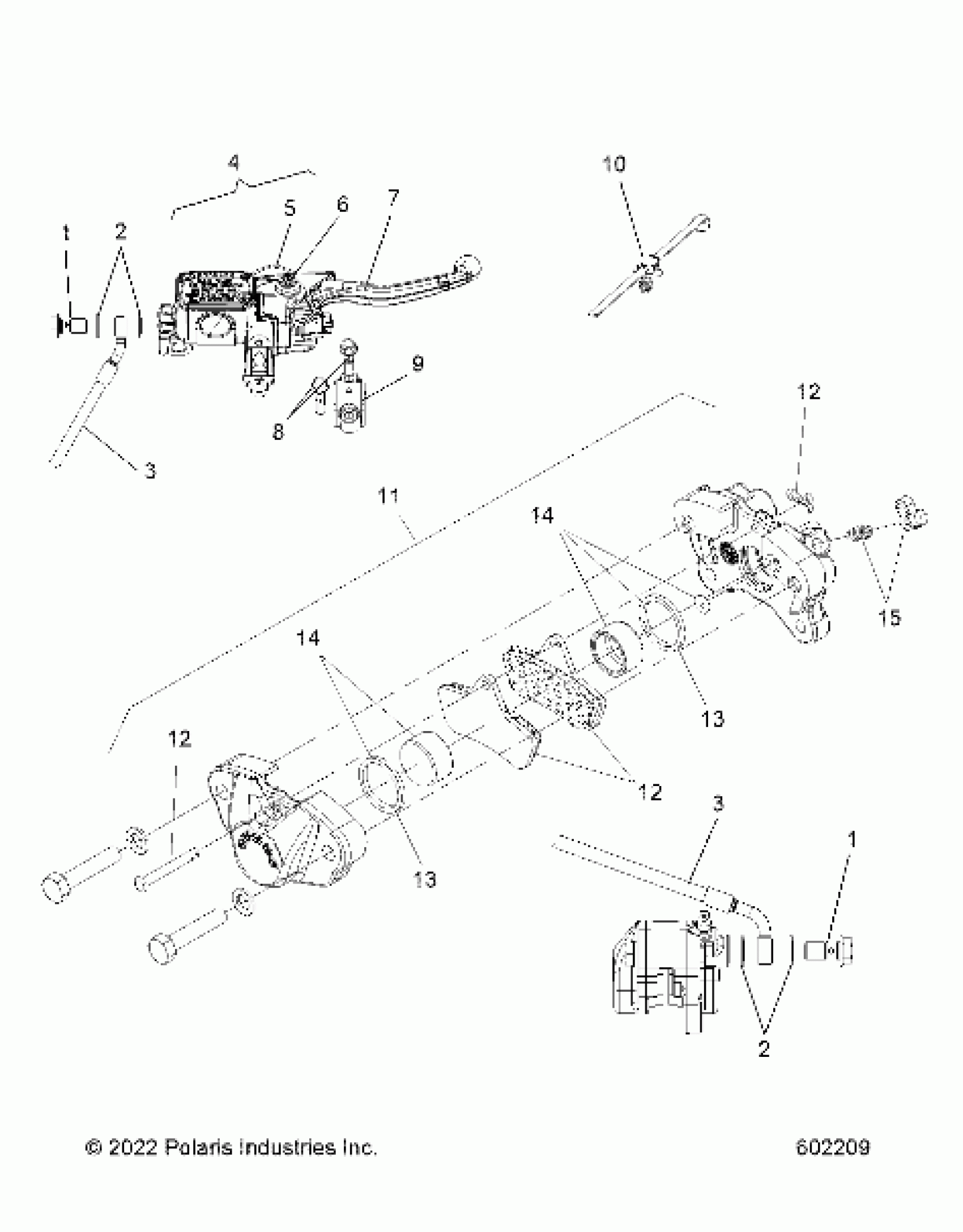 4
10
5
6
7
1
2
9
8
3
12
11
14
15
14
13
12
12
3
1
13
2

© 2022 Polaris Industries Inc.
602209