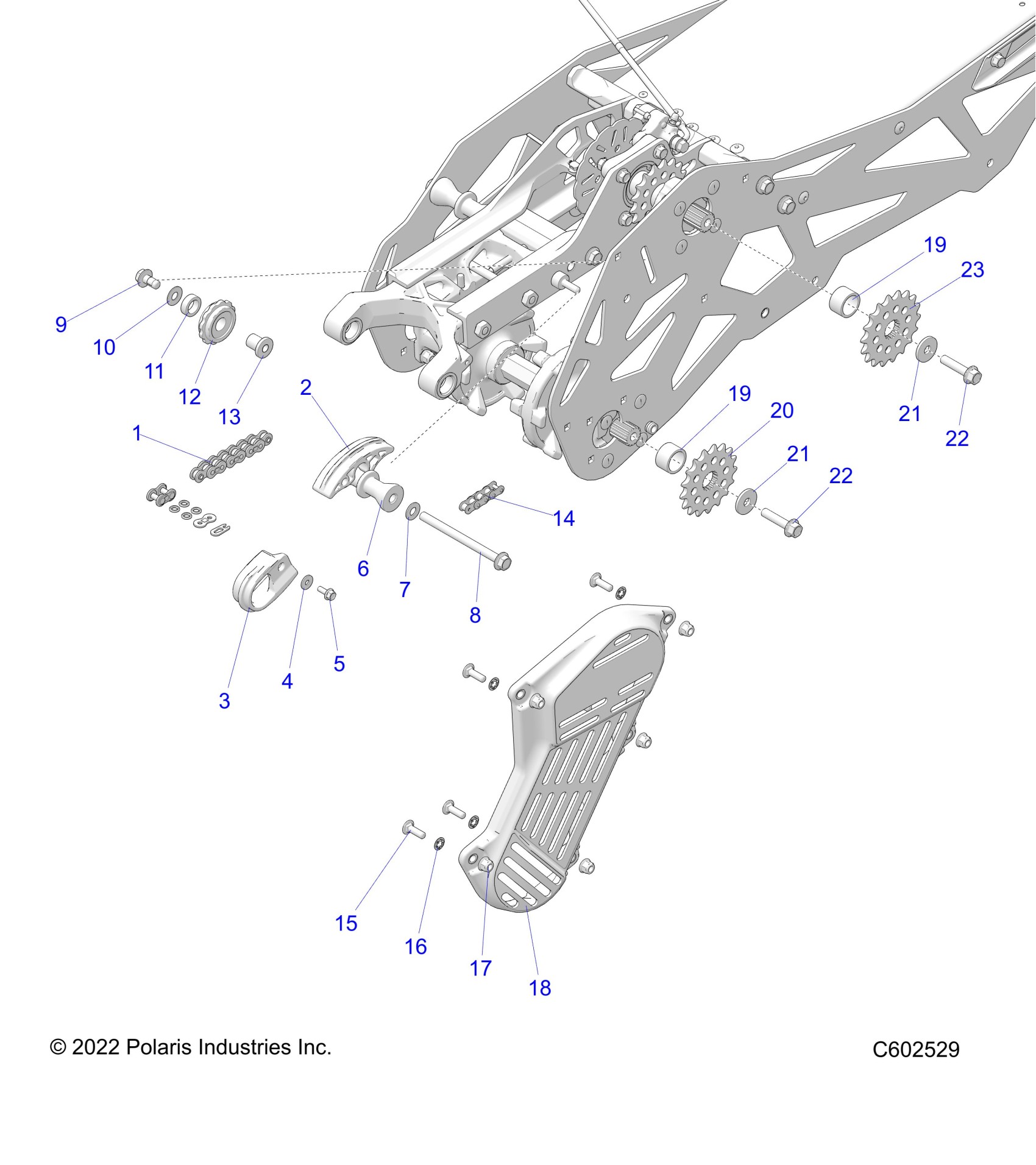 19
23
9
10
11
12
13
2
1
19
20
21
22
21
22
14
6
7
8
3
4
5
15
16
17
18

© 2022 Polaris Industries Inc.

C602529